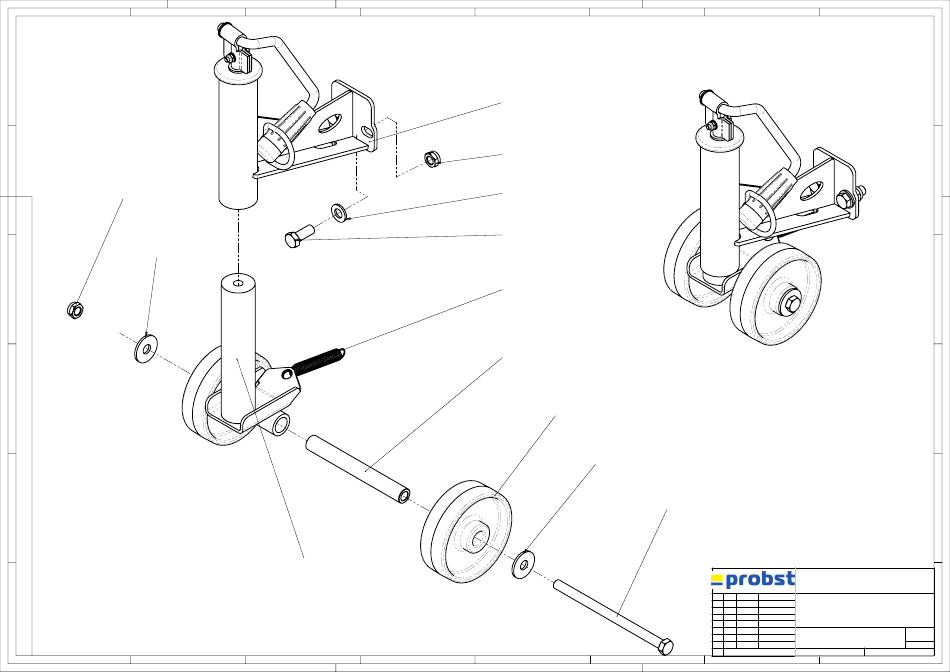 probst