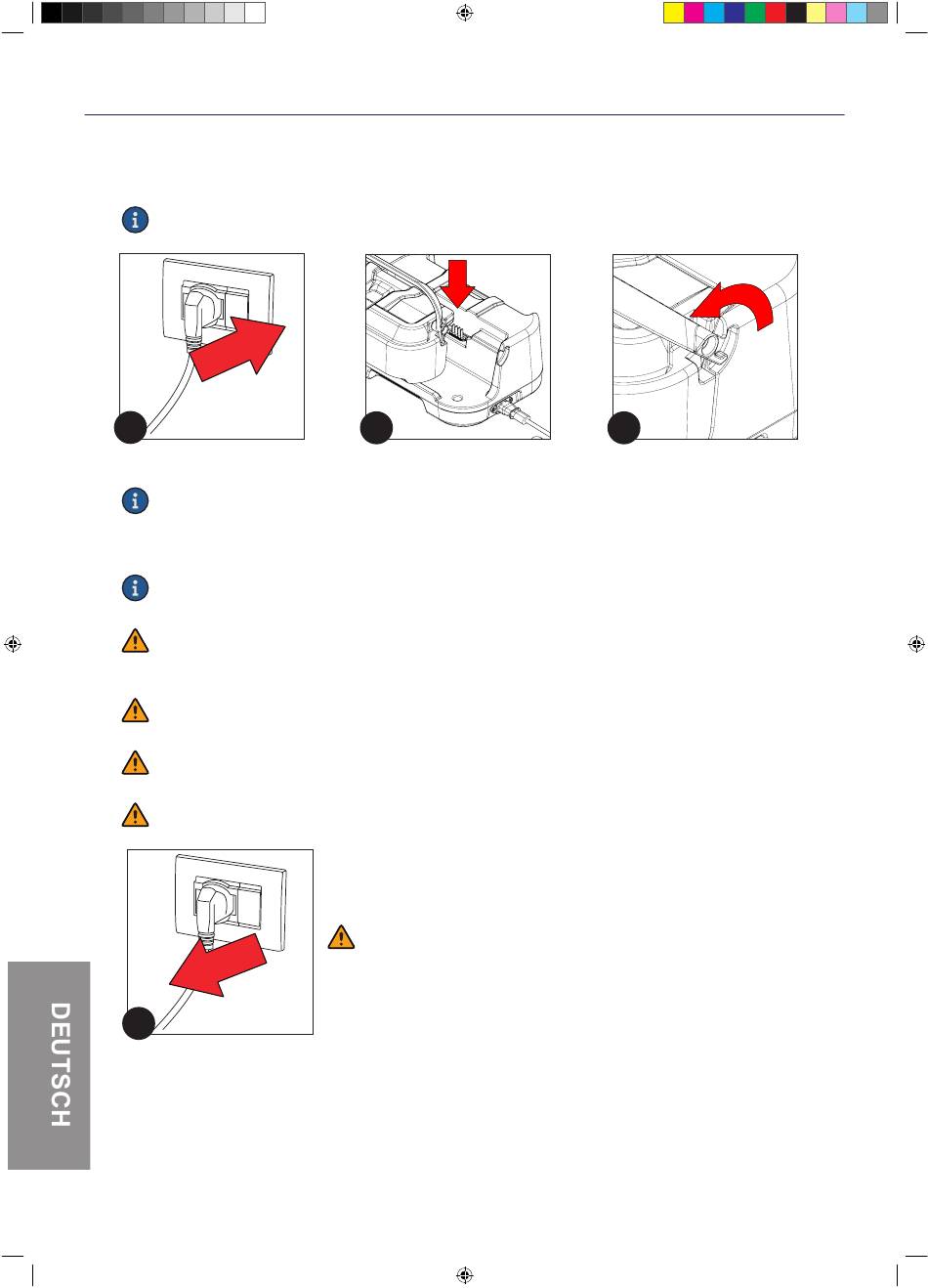 DEUTSCH