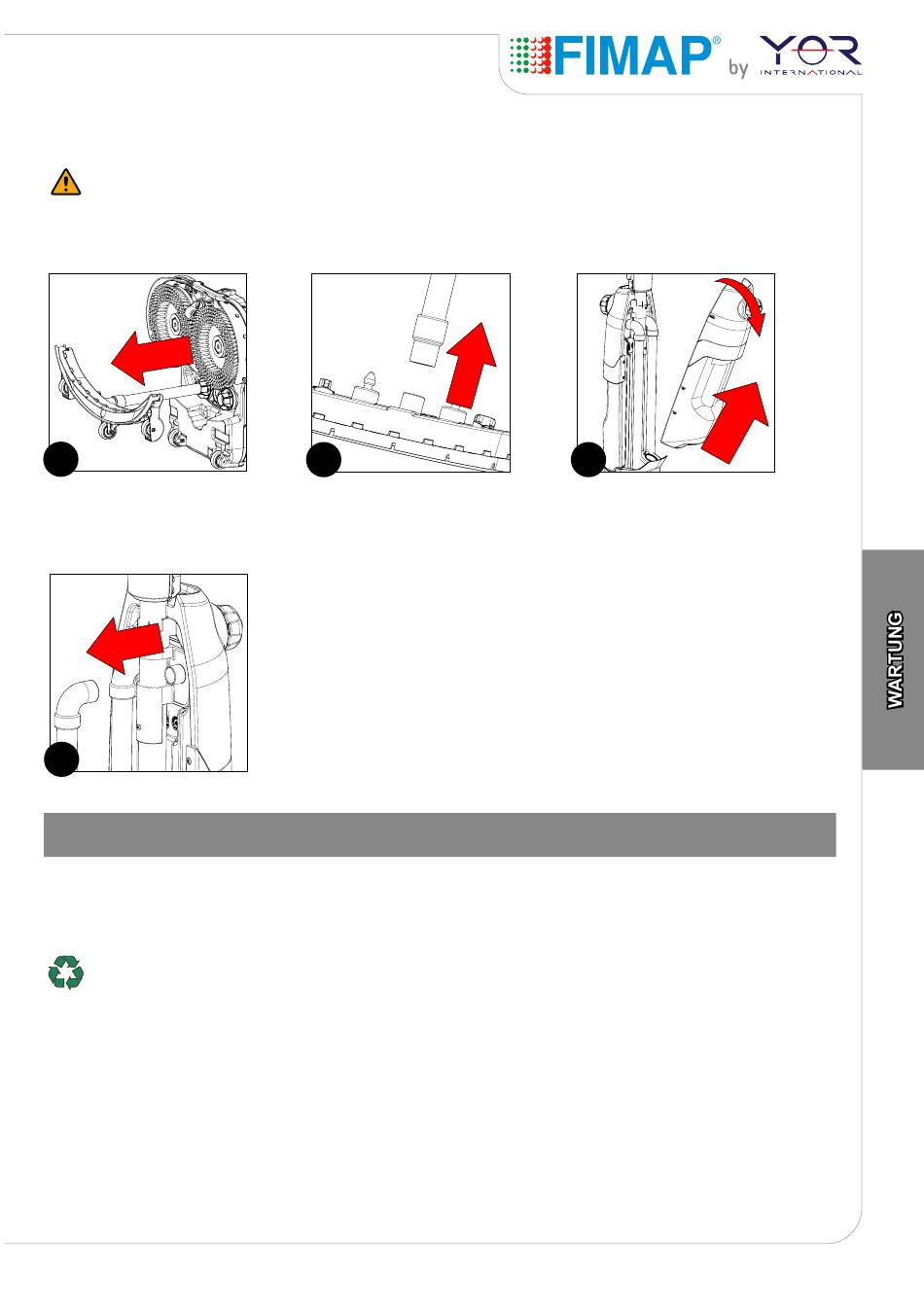 FIMAP® by YOR INTERNATIONAL

WARTUNG