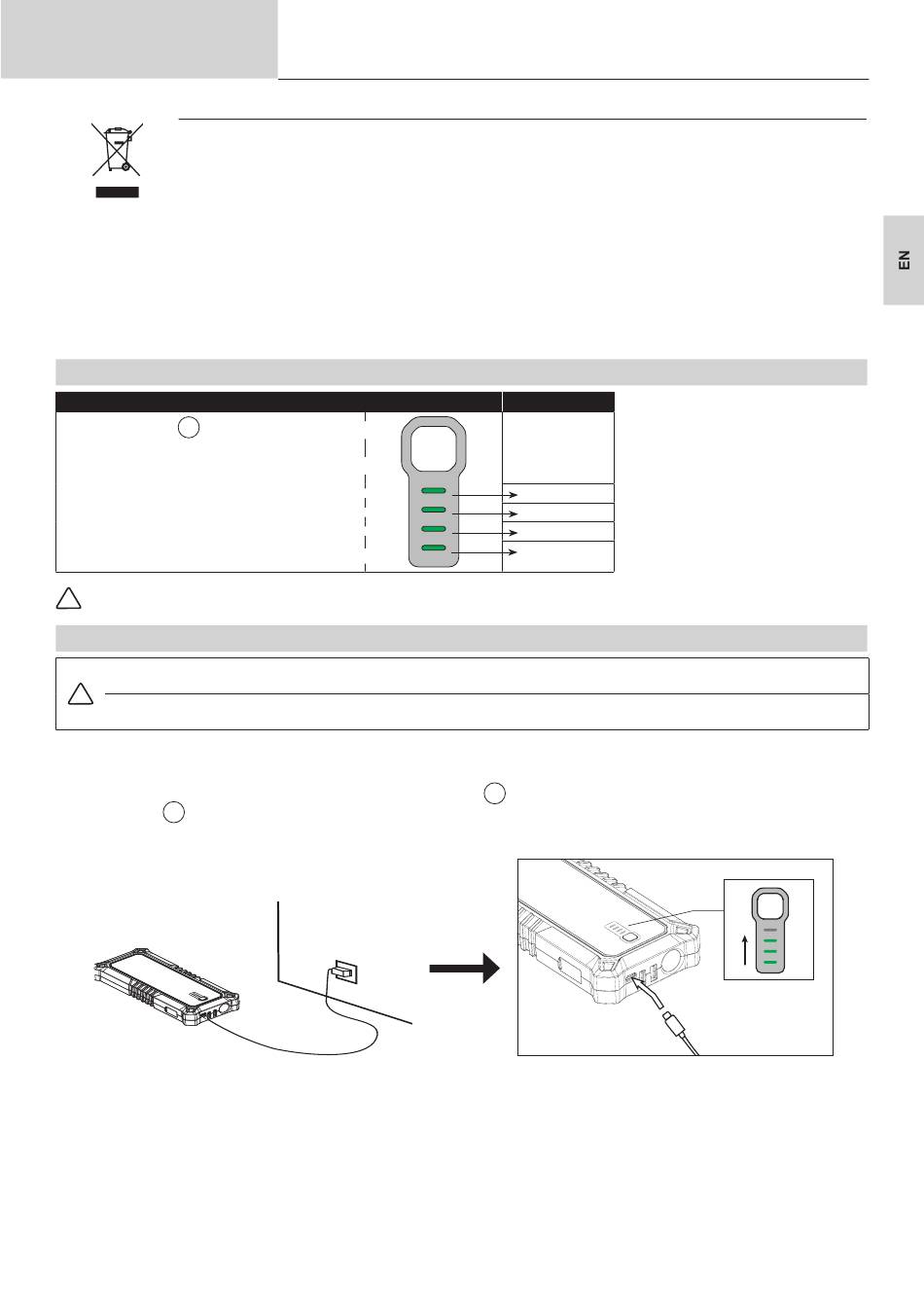 EN