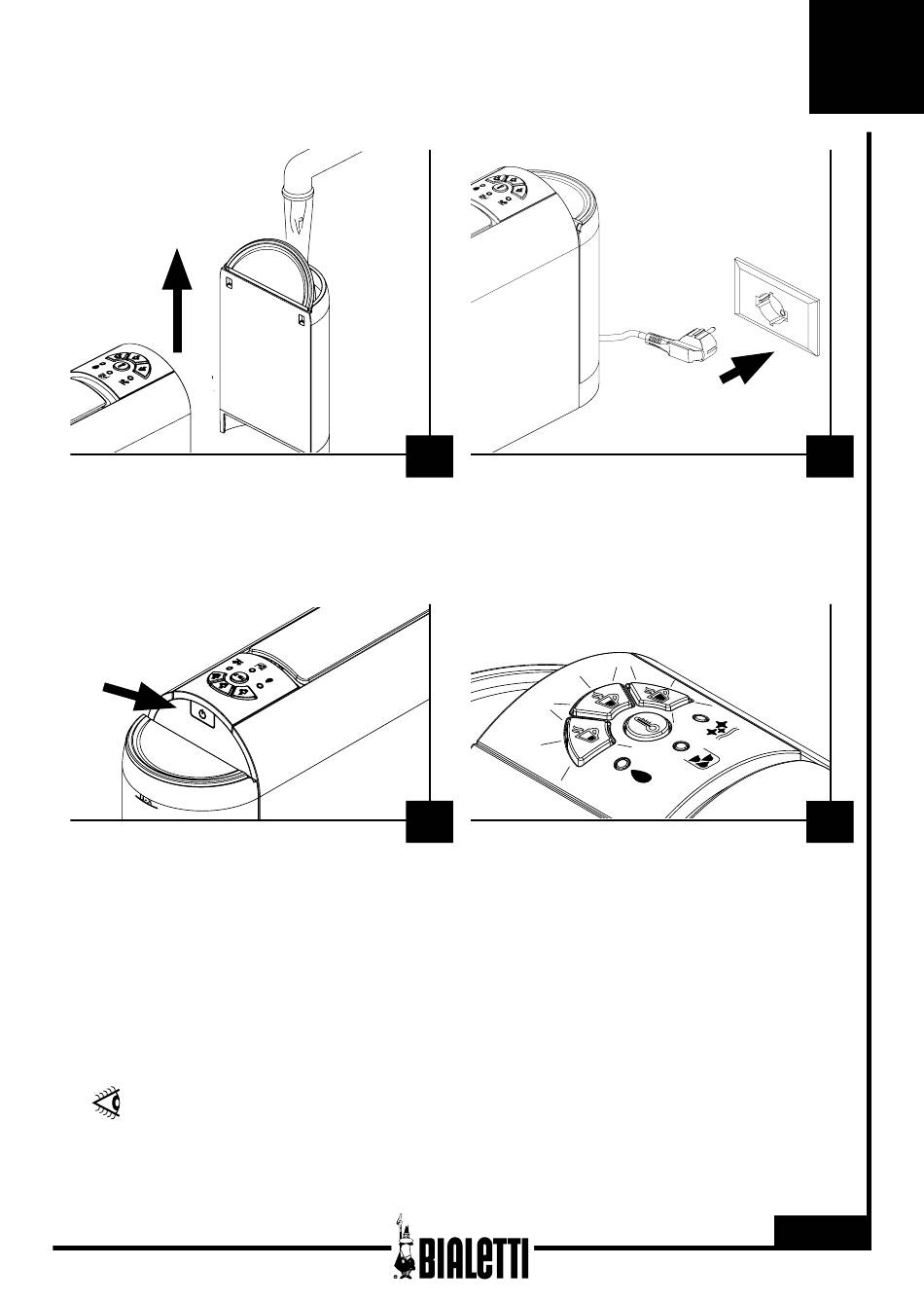 BIALETTI