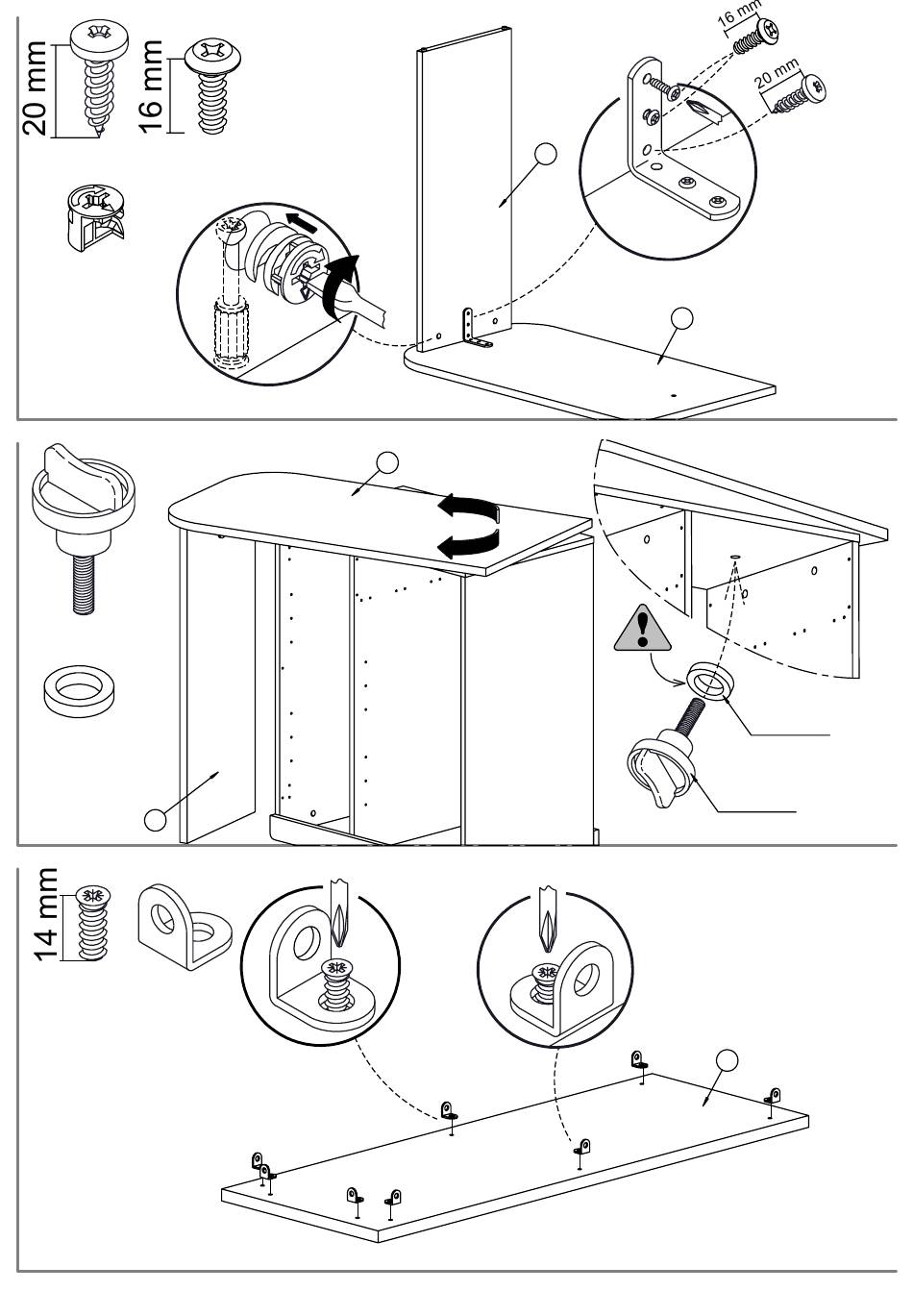 20 mm
16 mm
16 mm
20 mm
14 mm