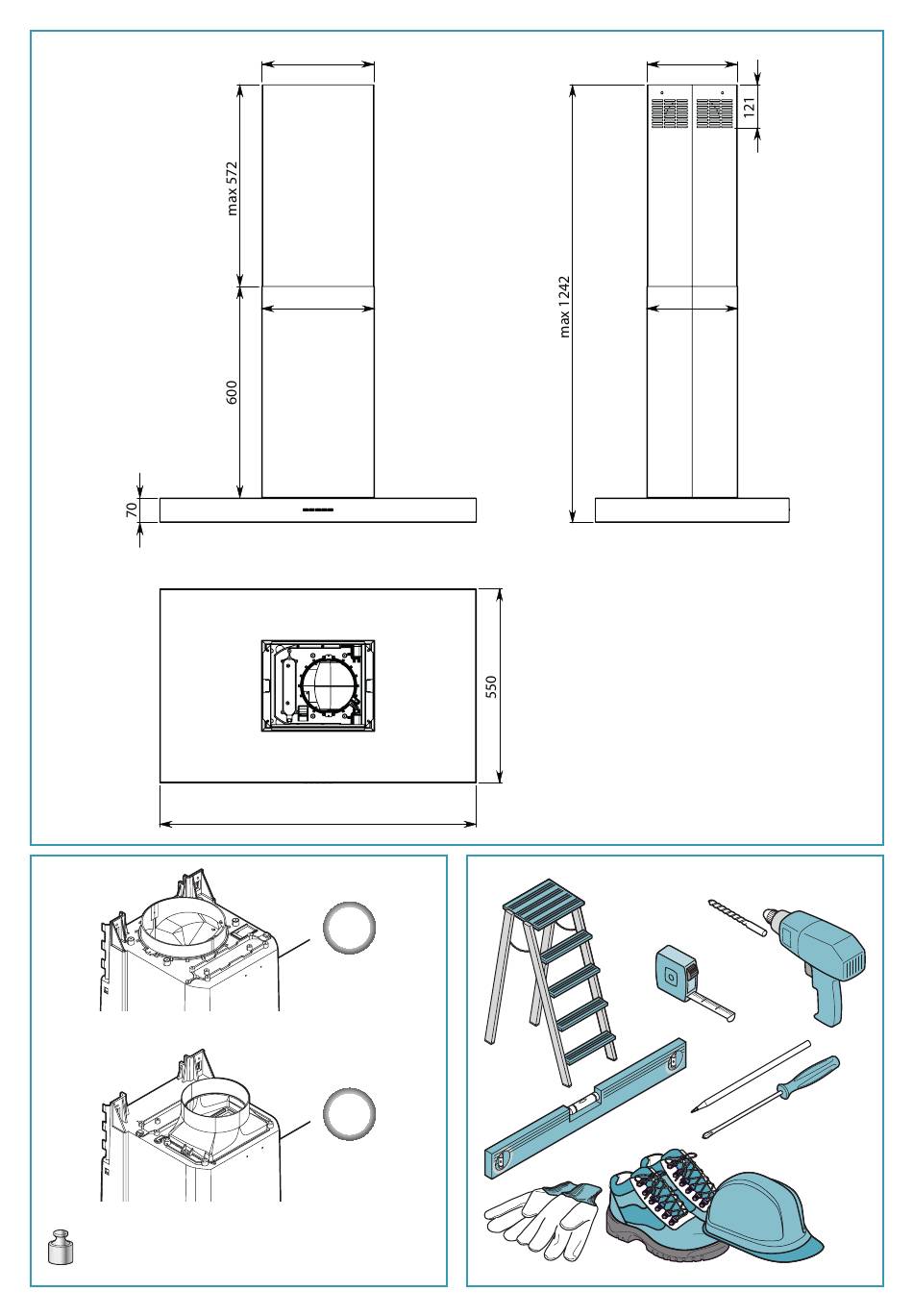 max 572

600

70

121

max 1242

550