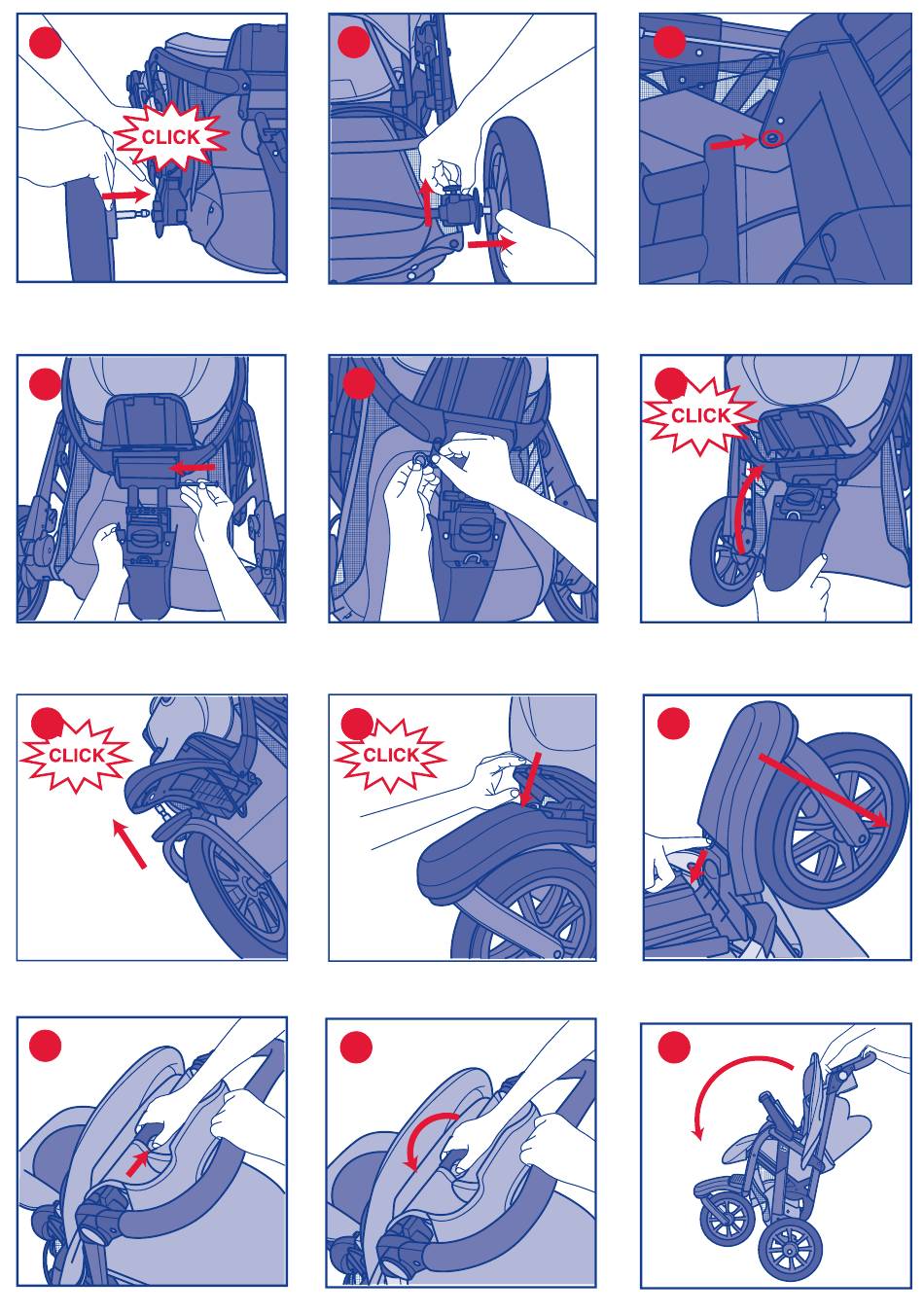 CLICK

CLICK

CLICK

CLICK