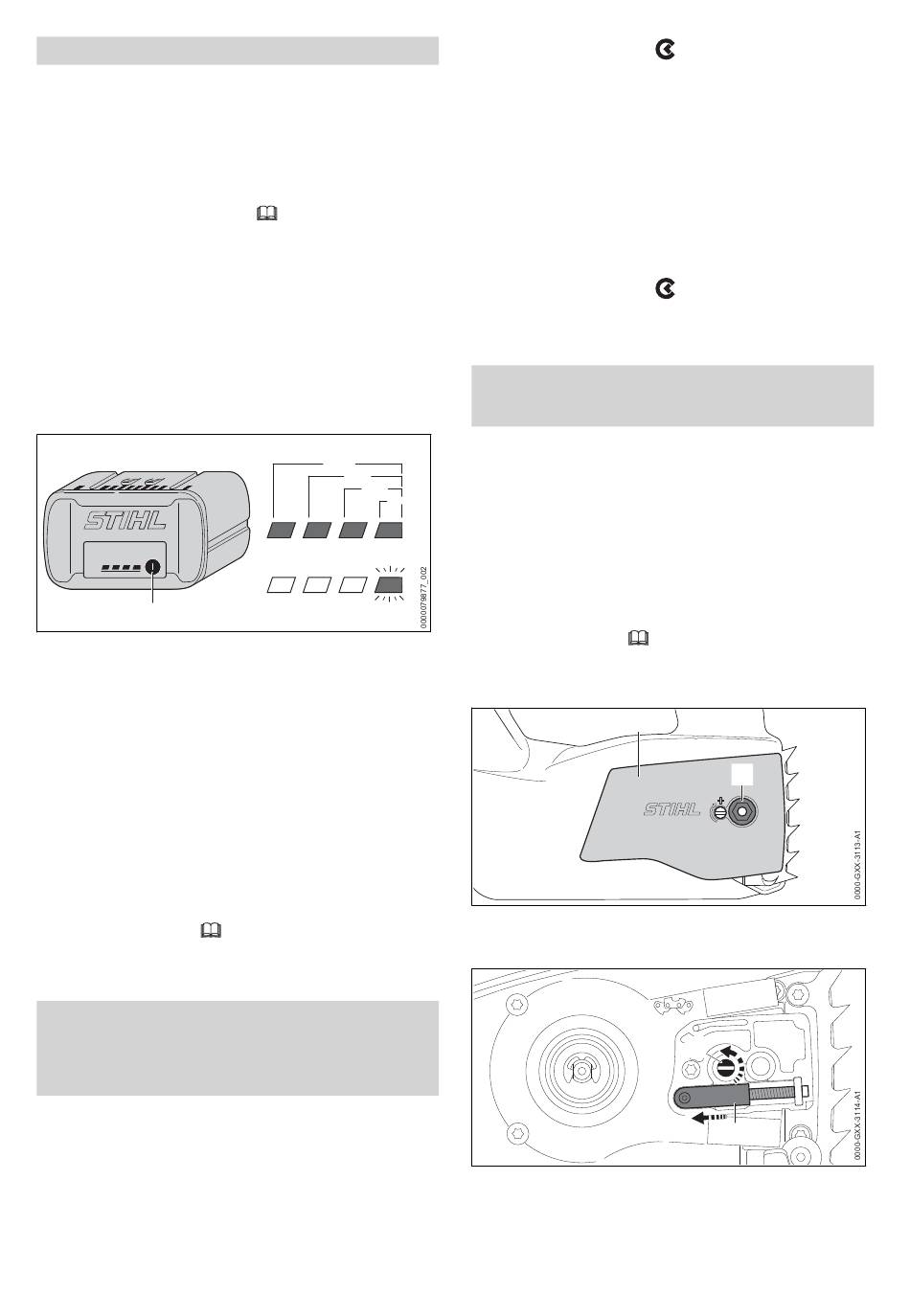 STIHL

0000079877_002

STIHL

0000-GXX-3113-A1

0000-GXX-3114-A1