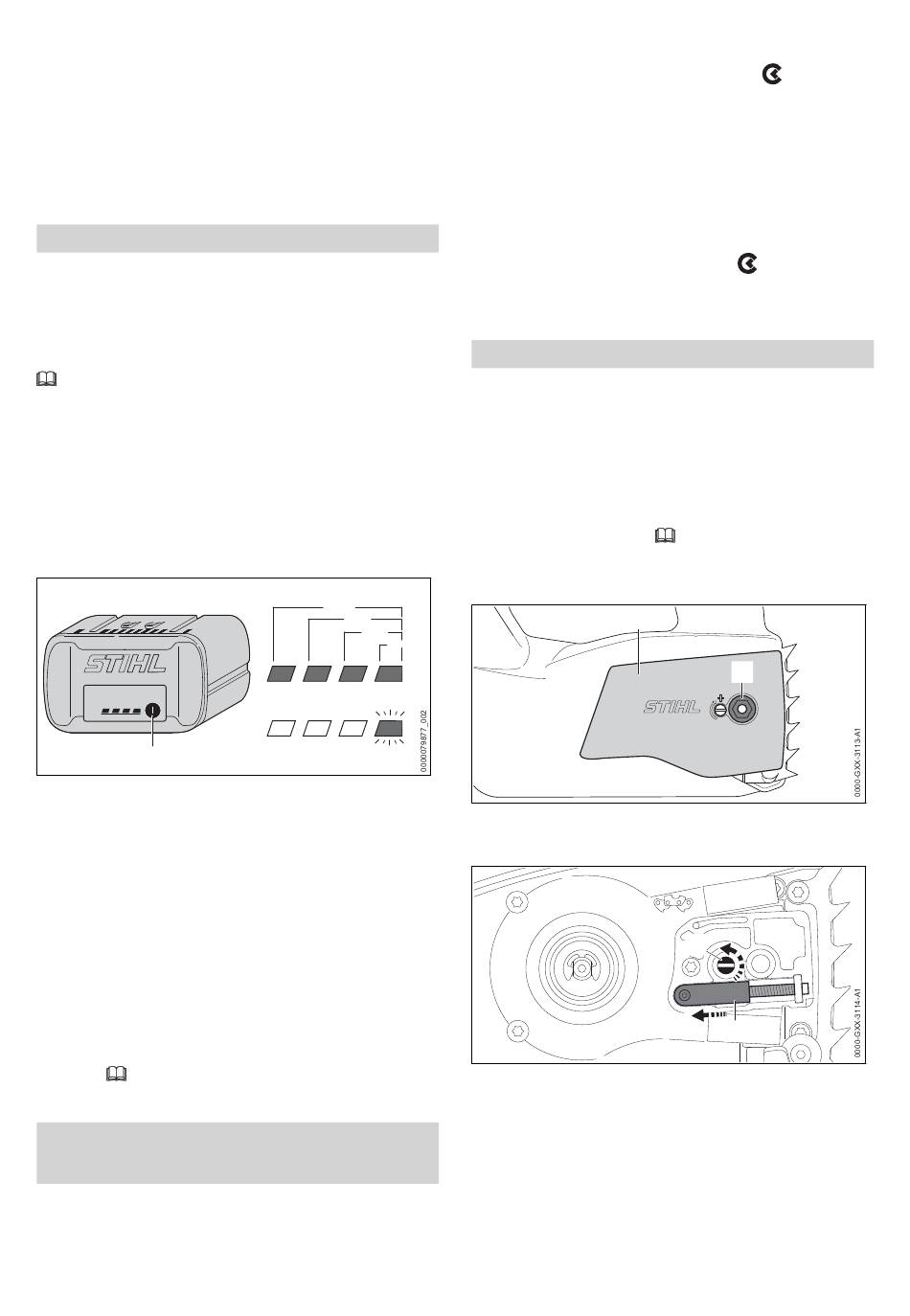 STIHL

0000079877_002

STIHL

0000-GXX-3113-A1

0000-GXX-3114-A1