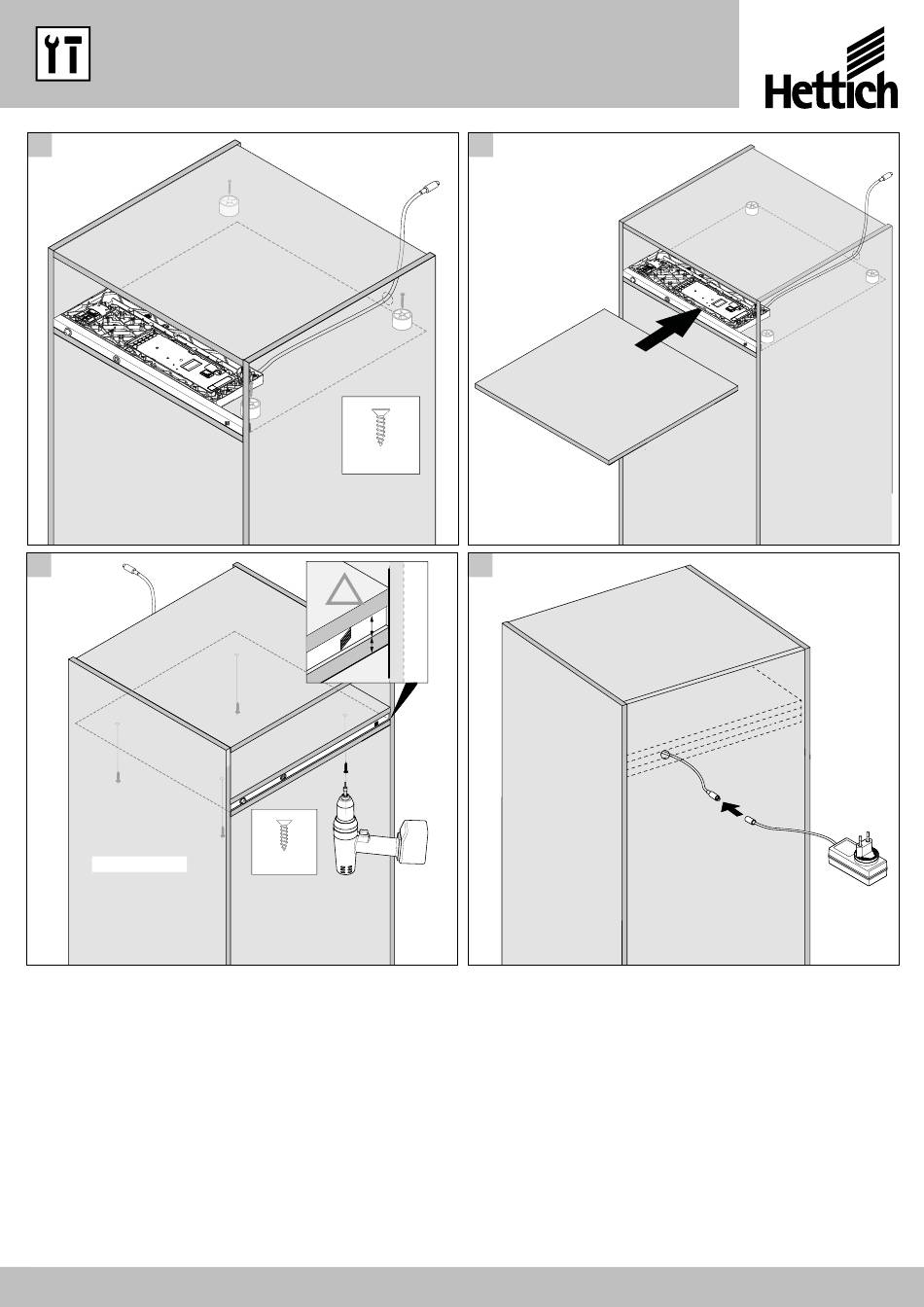 Hettich