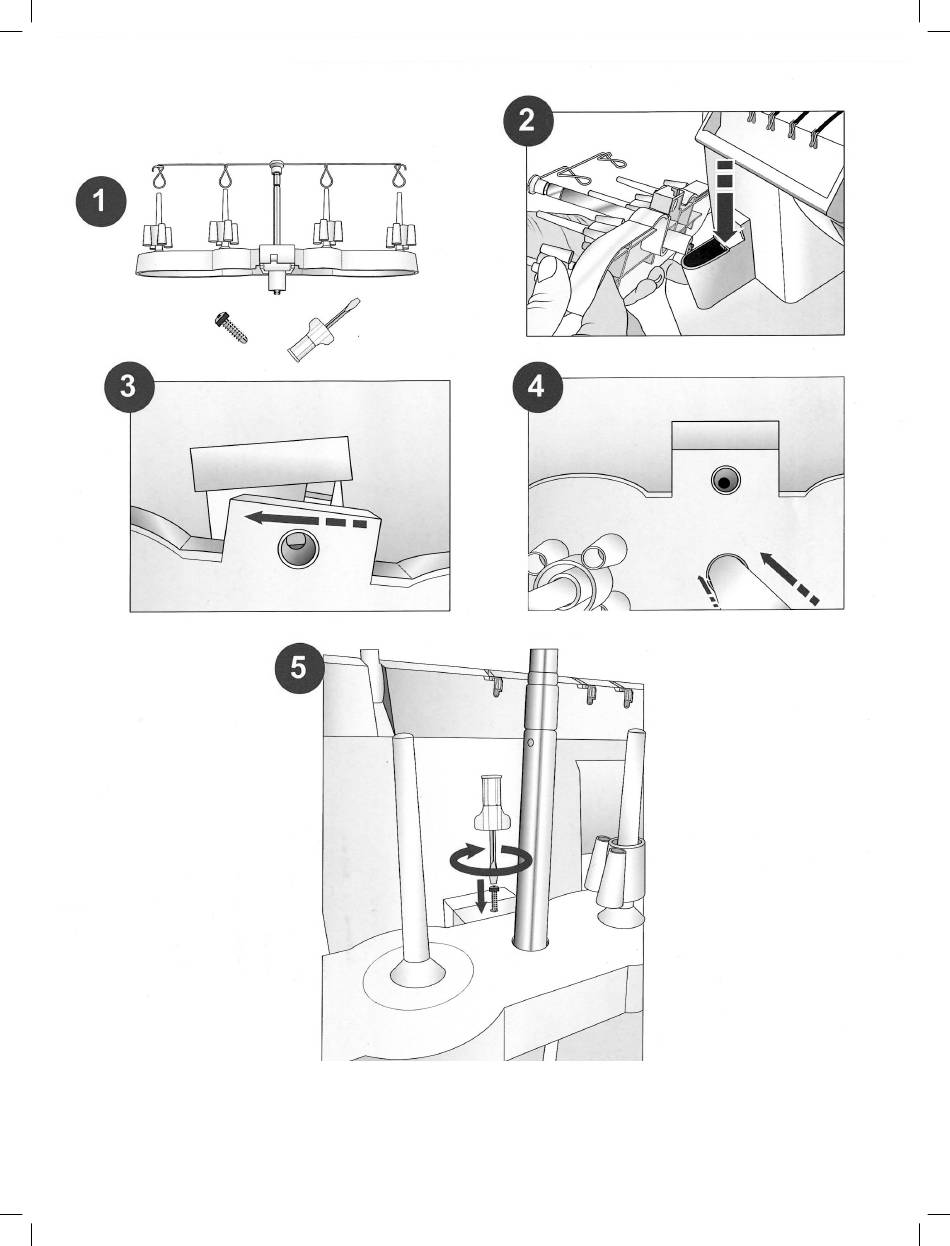 1

2

3

4

5