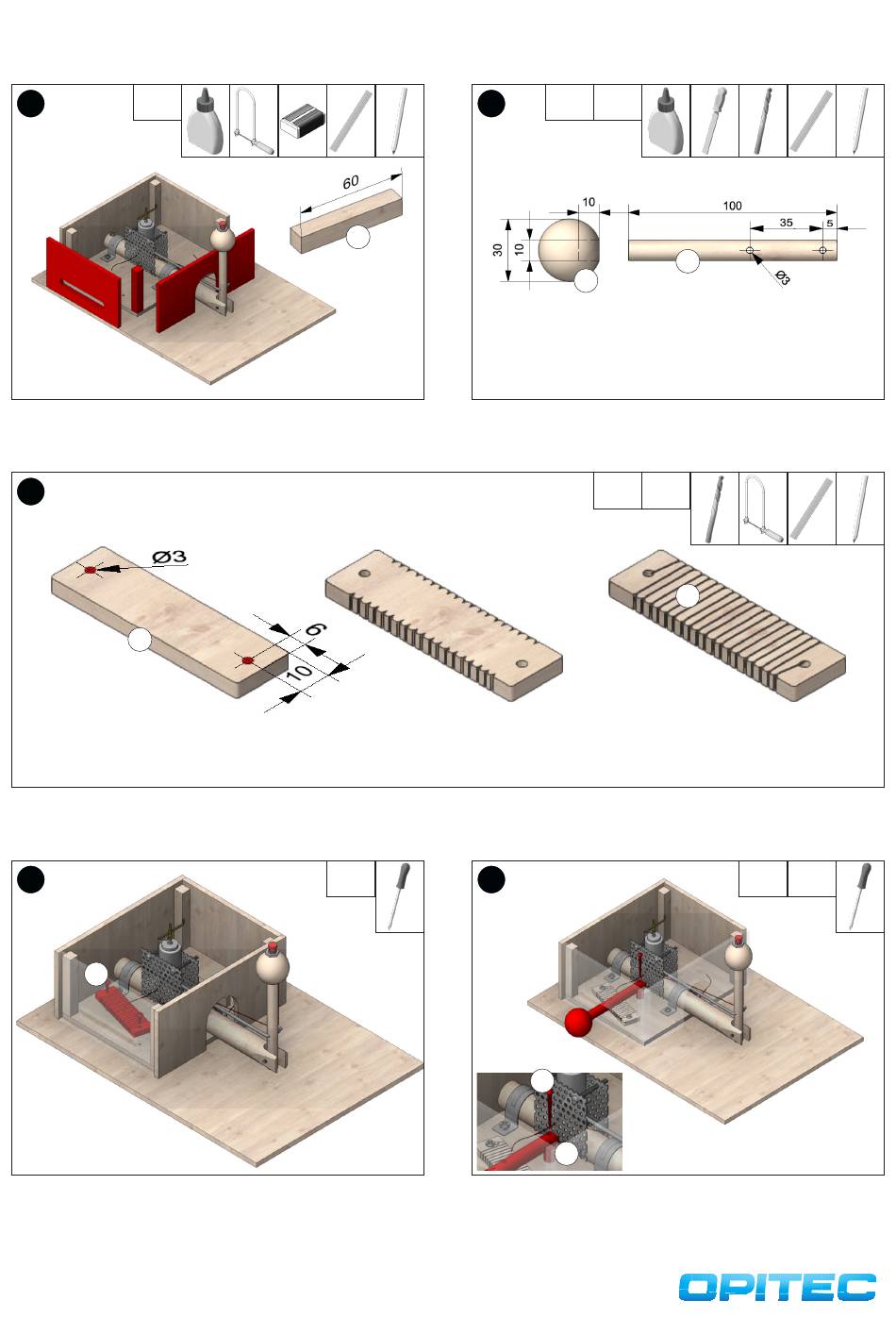 60

10
100
35
5
30
10
Ø3

Ø3
6
10

OPITEC