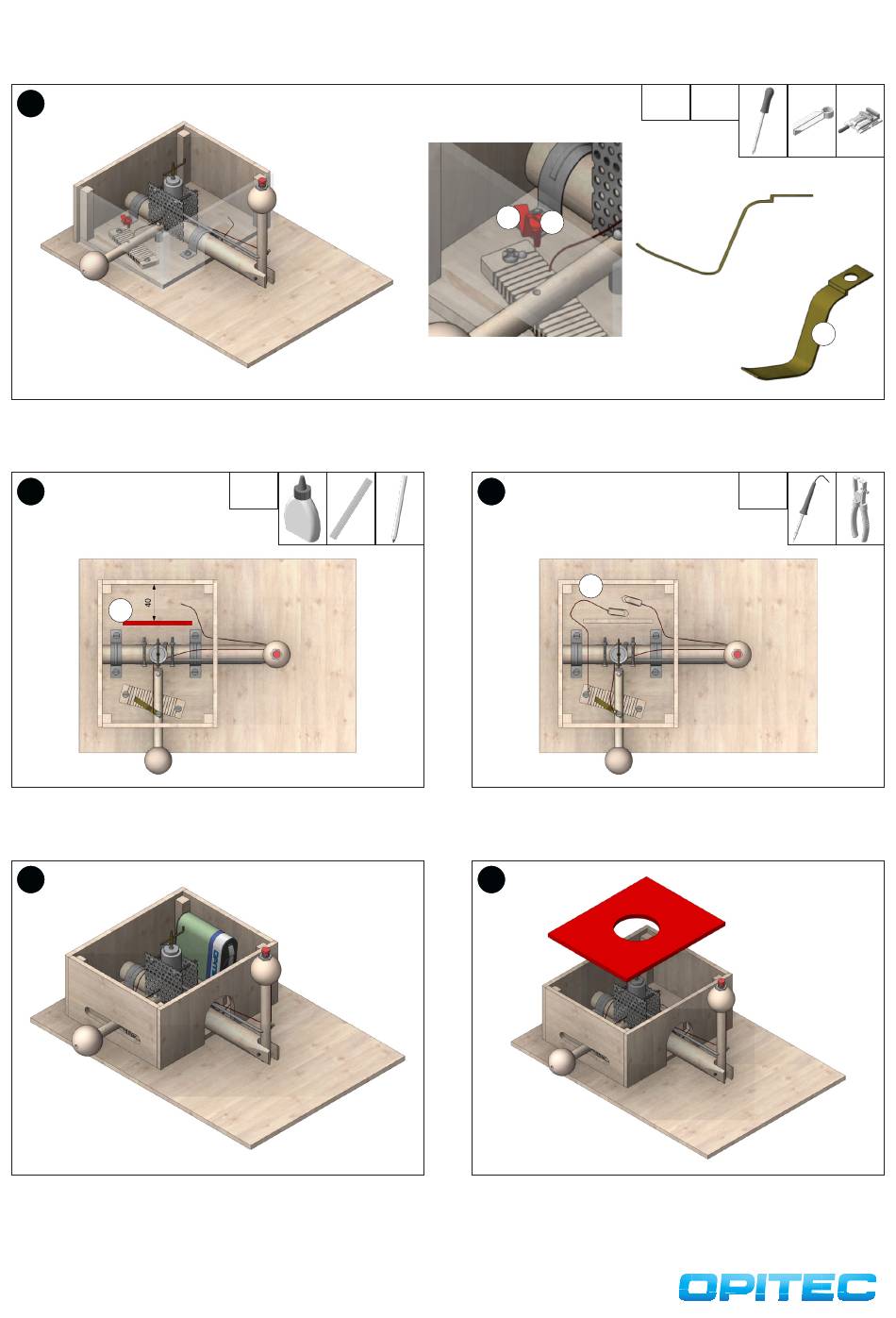 40

OPITEC