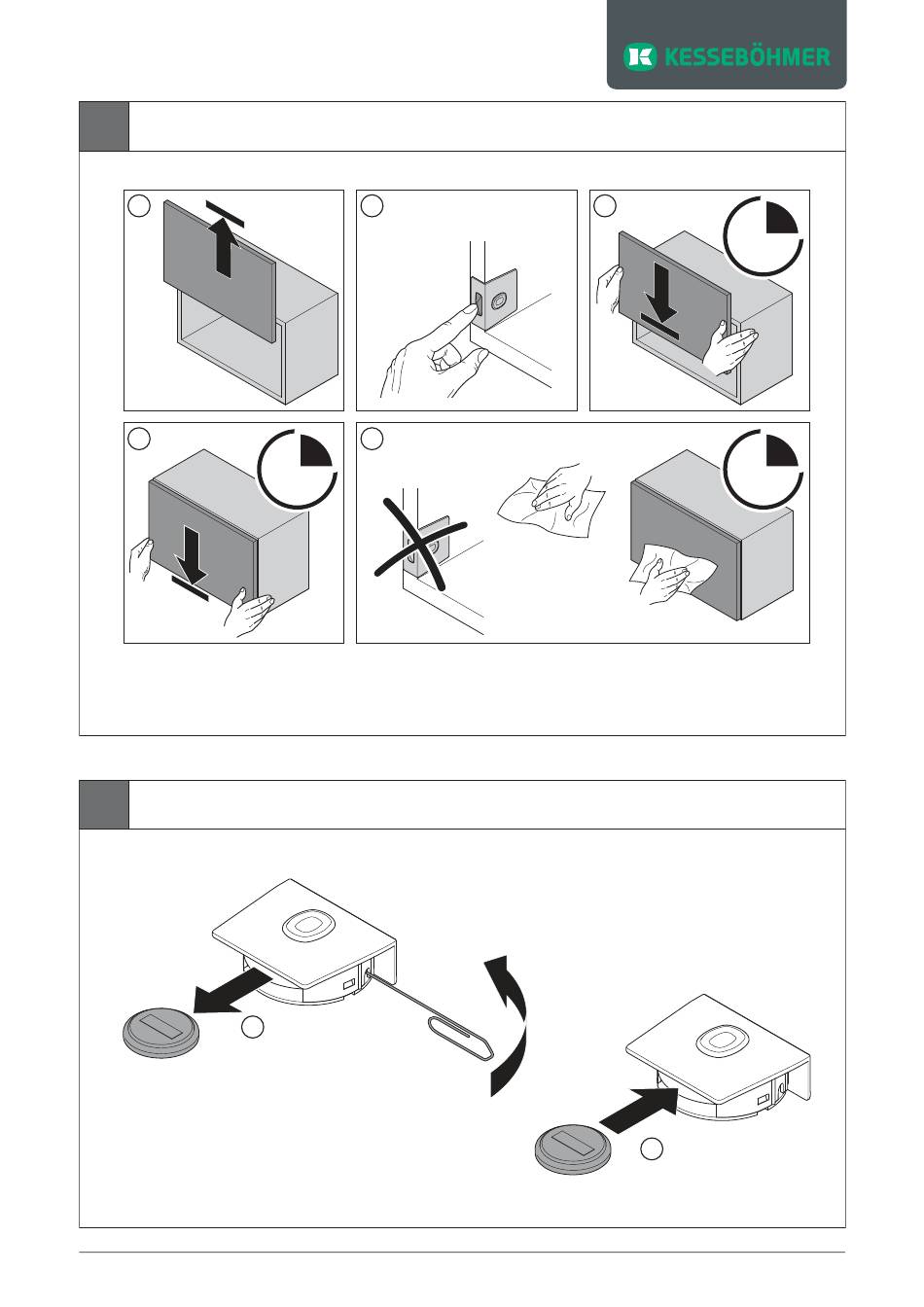 KESSEBÖHMER