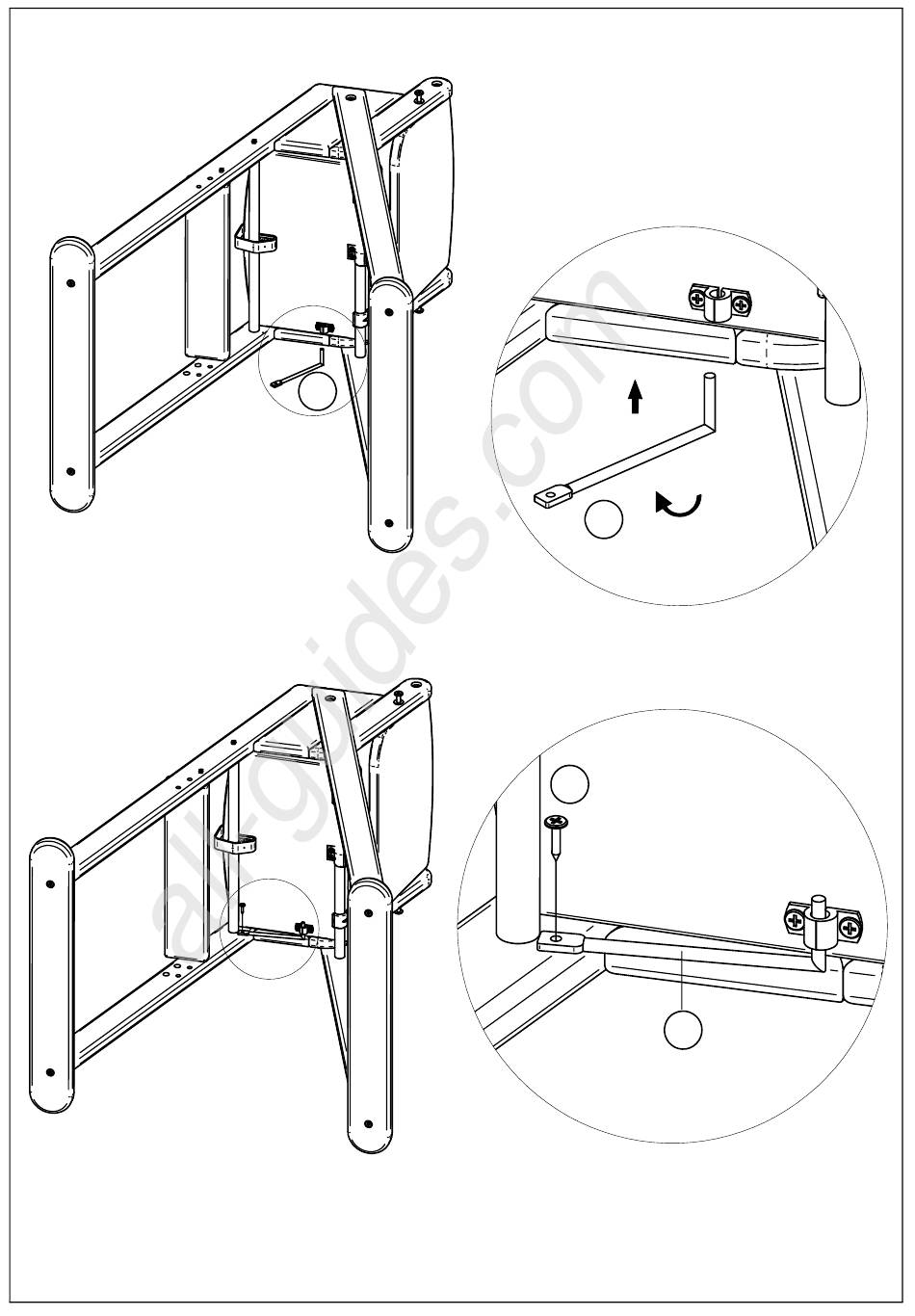 all-guides.com