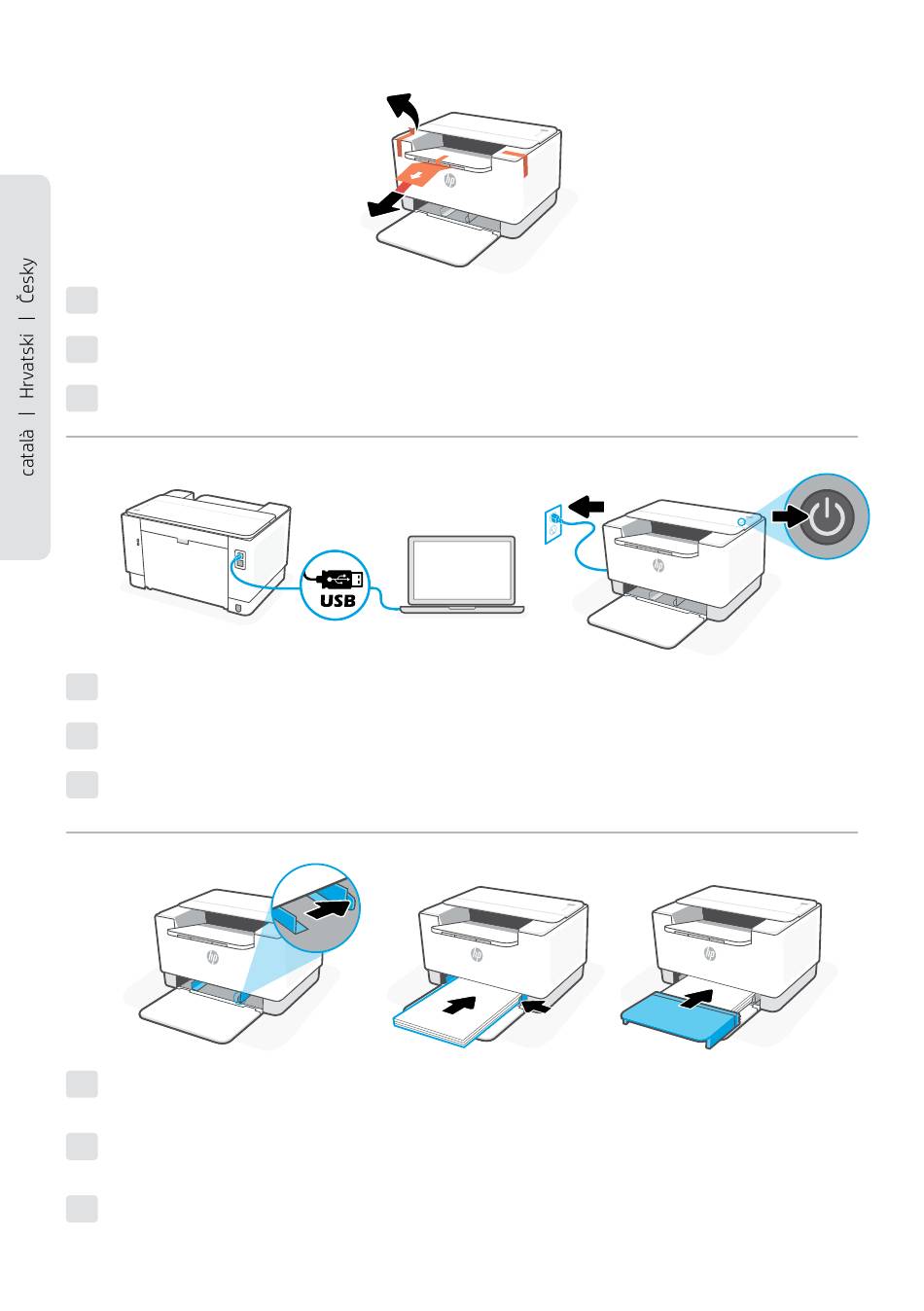 català | Hrvatski | Česky

USB