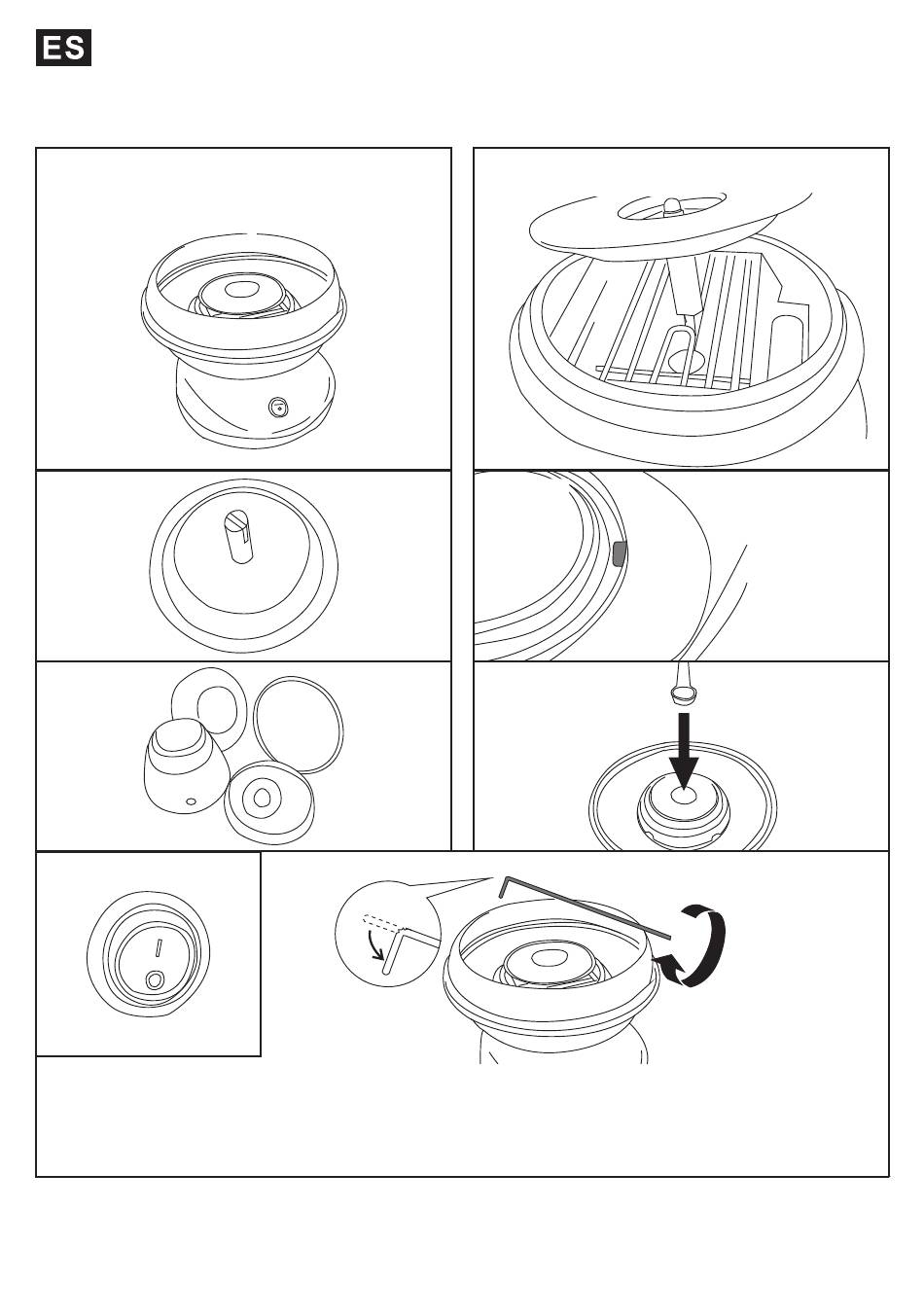 ES