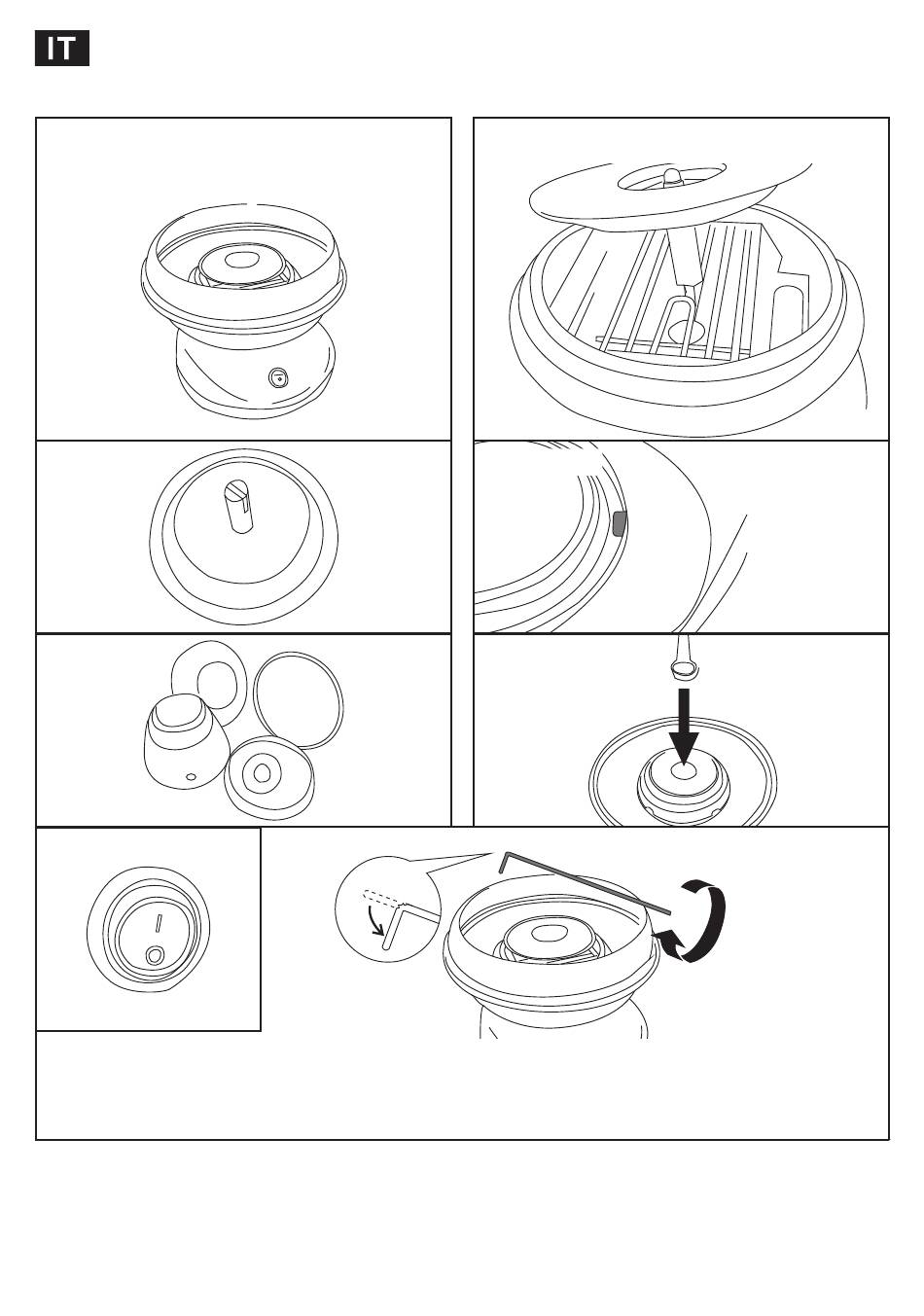 IT

I

O