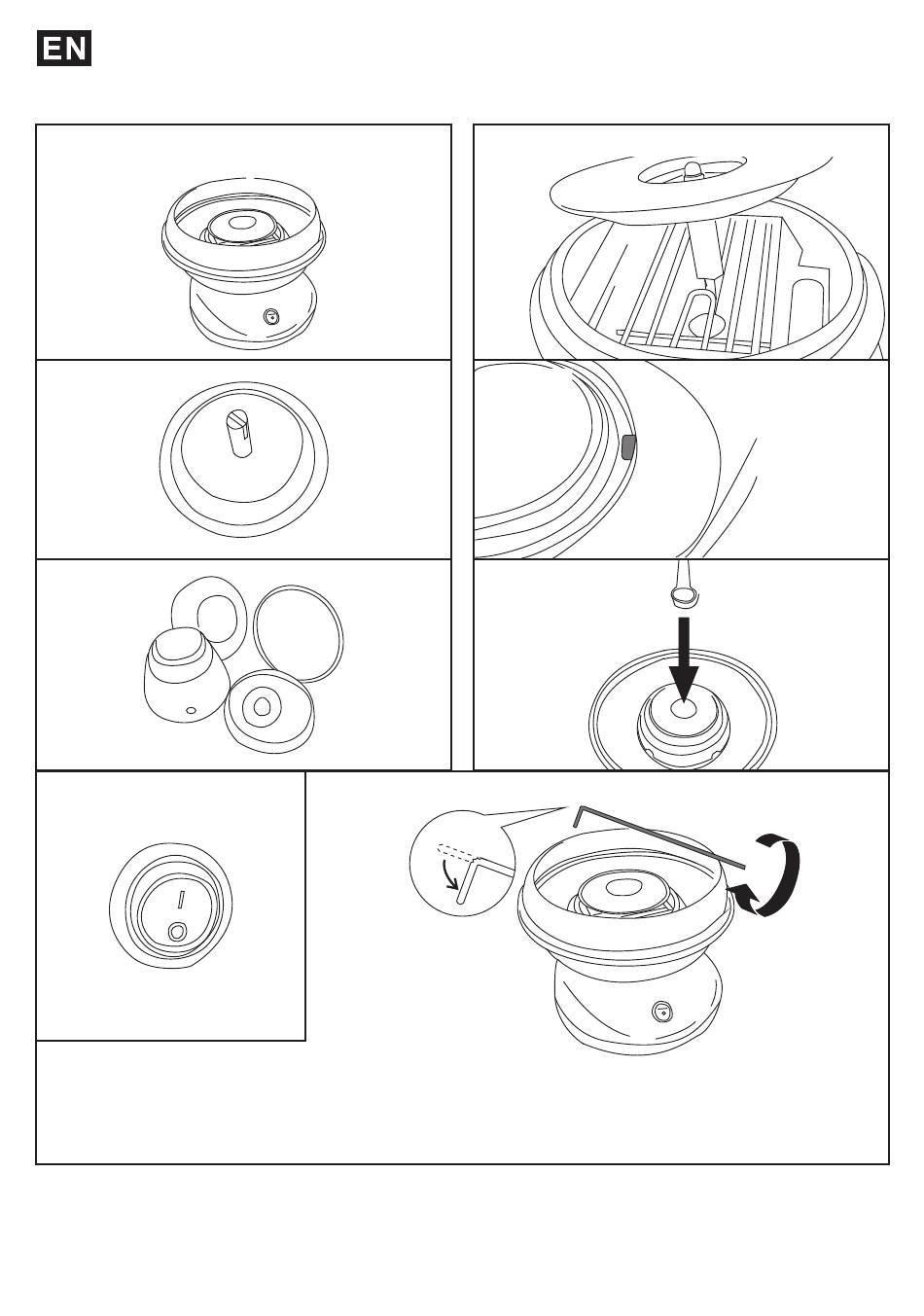 EN

I
O