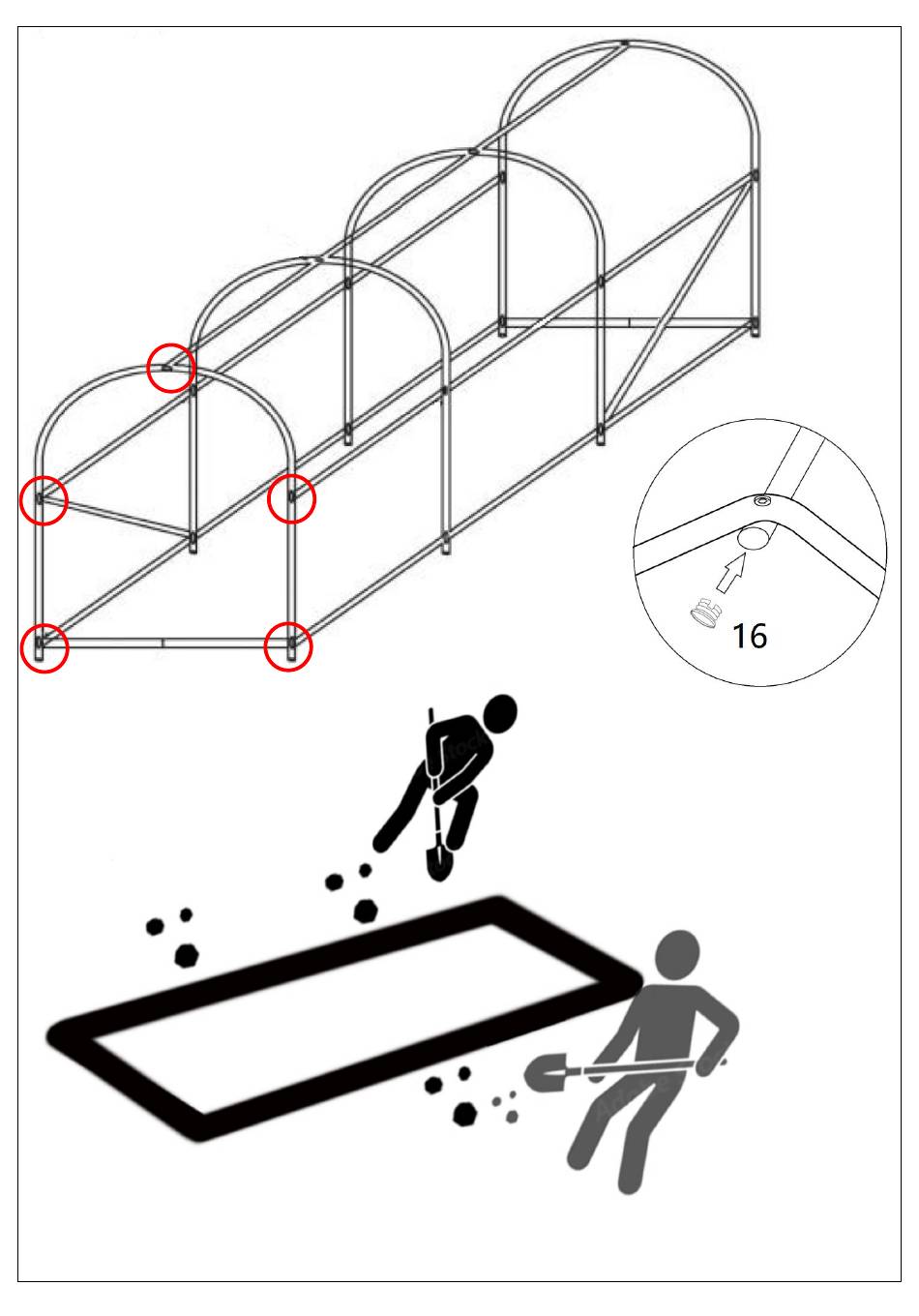 16