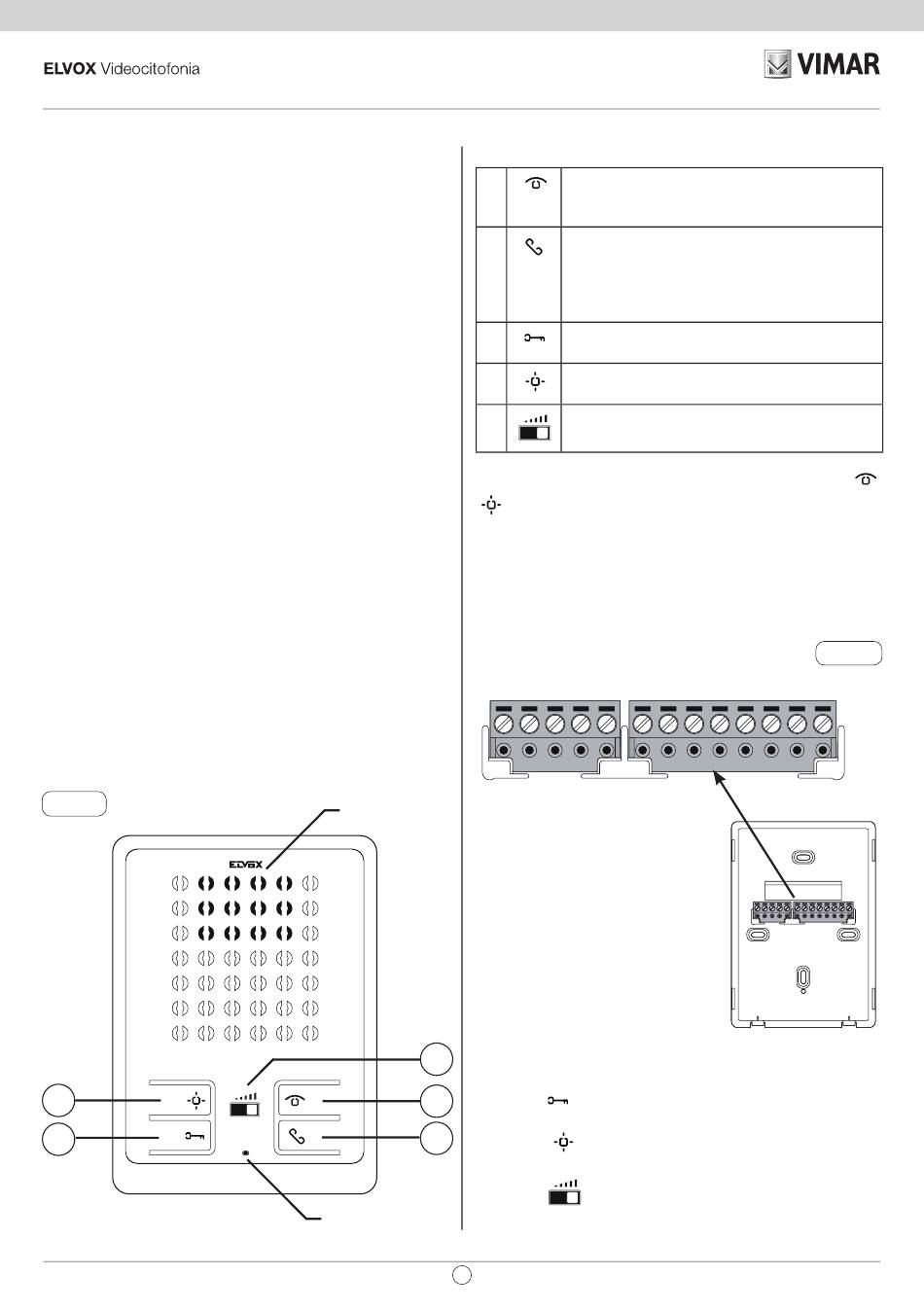 ELVOX Videocitofonia

VIMAR

ELVOX