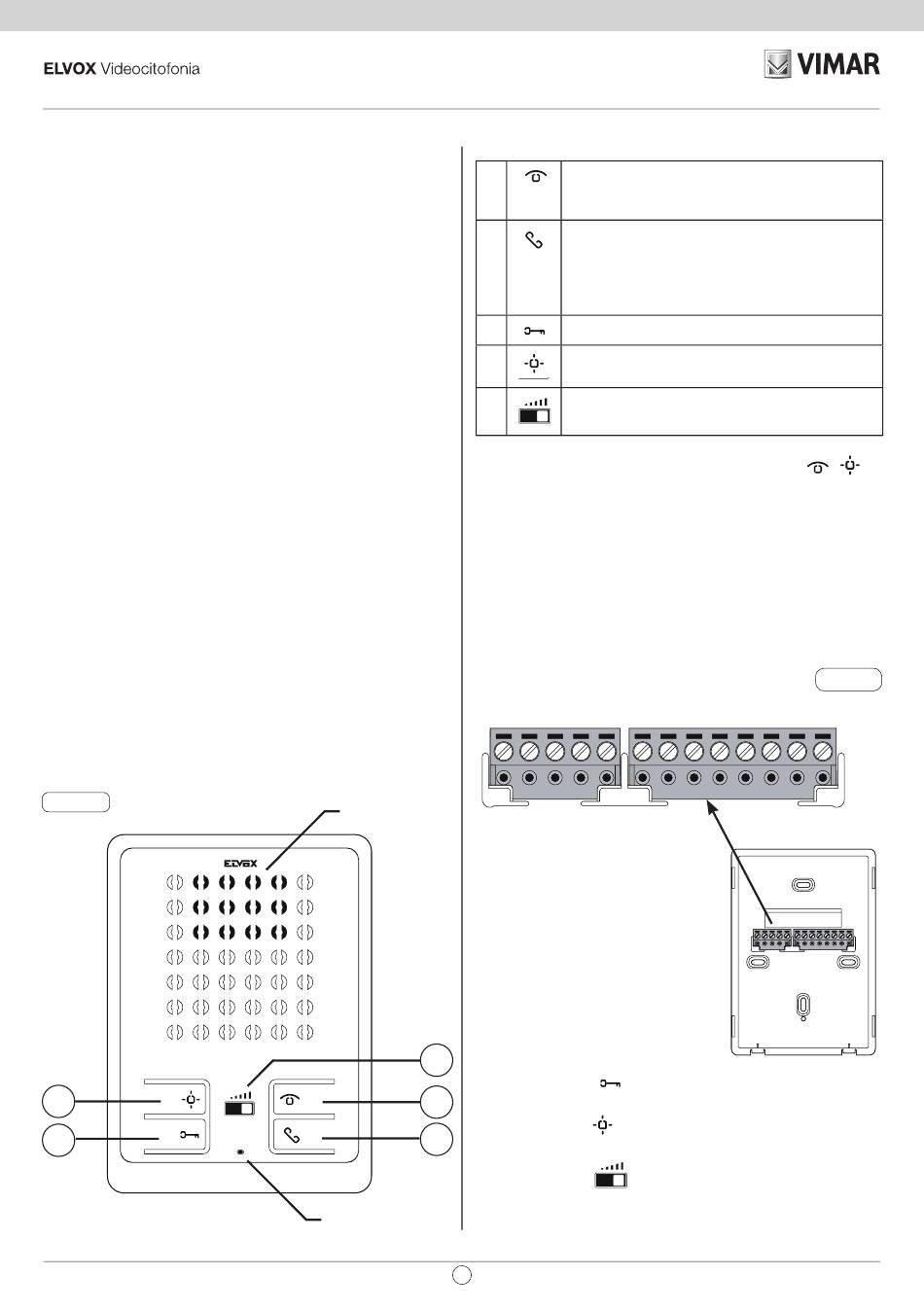 ELVOX Videocitofonia

VIMAR

ELVOX