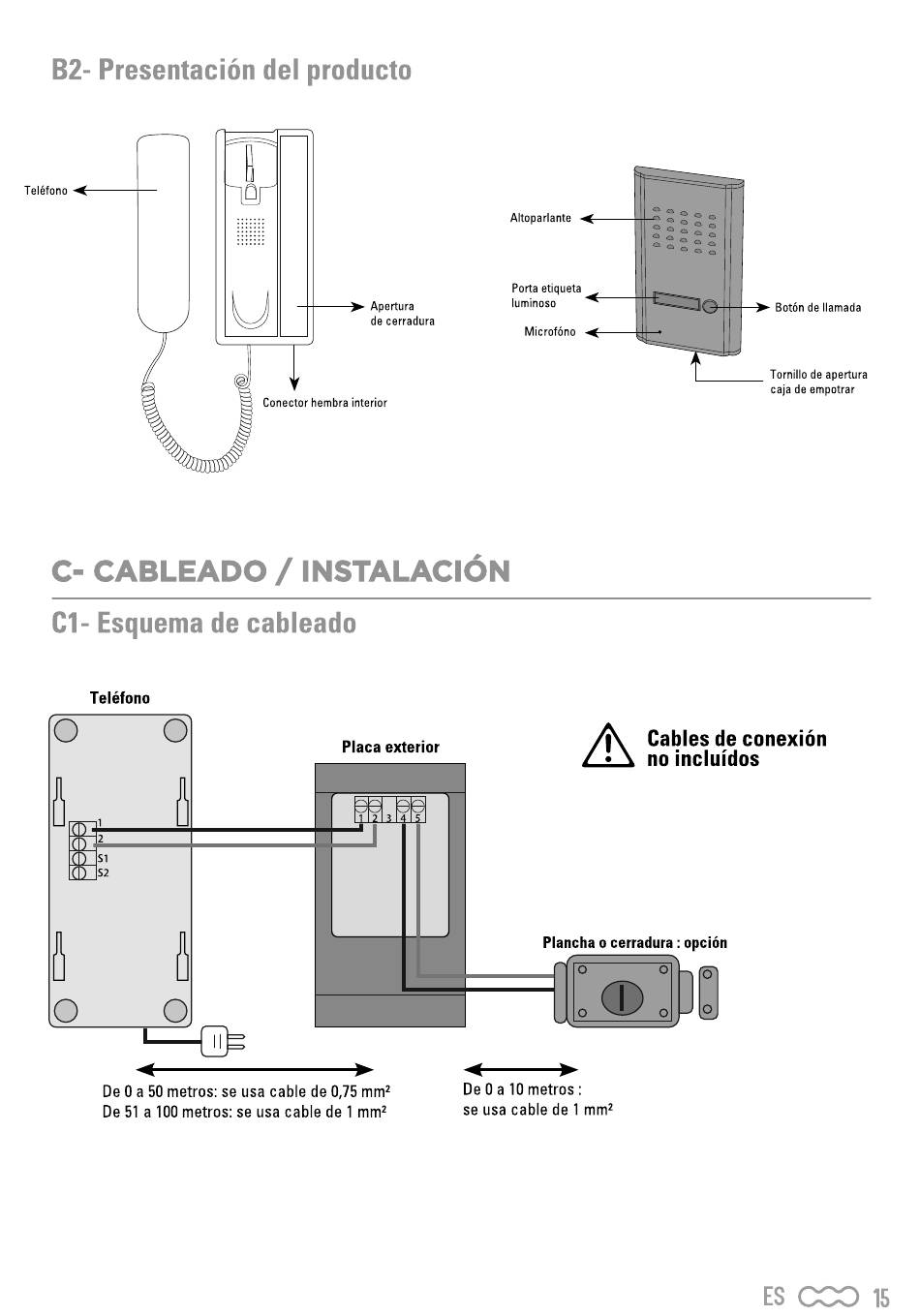 B2- Presentación del producto

Teléfono

Apertura de cerradura

Conector hembra interior

Altoparlante

Porta etiqueta luminoso

Microfóno

Botón de llamada

Tornillo de apertura caja de empotrar

C- CABLEADO / INSTALACIÓN

C1- Esquema de cableado

Teléfono

1
2
S1
S2

Placa exterior

1 2 3 4 5

Cables de conexión no incluídos

Plancha o cerradura : opción

De 0 a 50 metros: se usa cable de 0,75 mm²
De 51 a 100 metros: se usa cable de 1 mm²

De 0 a 10 metros :
se usa cable de 1 mm²

ES 15