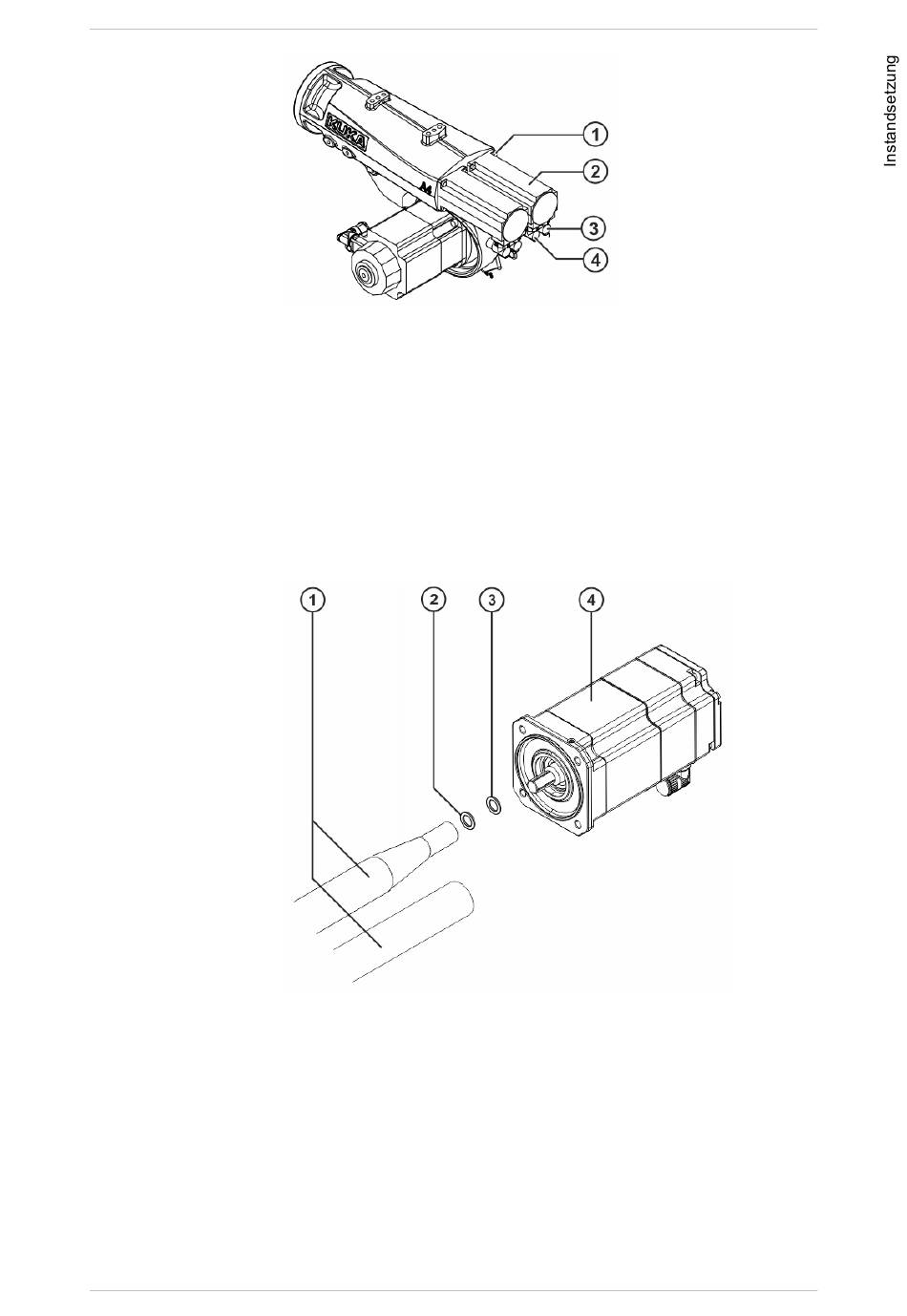 Instandsetzung

KUKA
A4

1
2
3
4

1
2
3
4