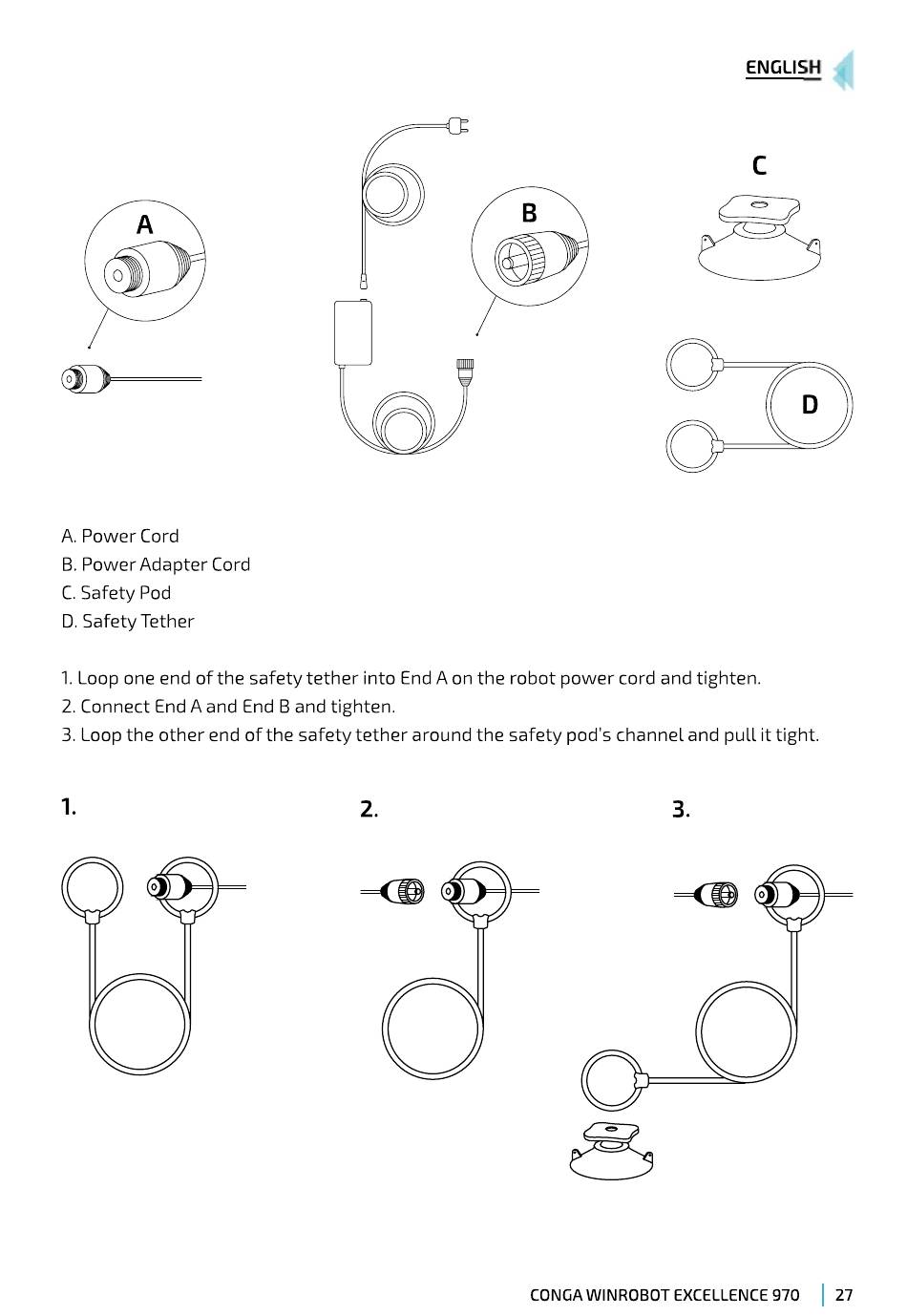 ENGLISH

A

B

C

D

A. Power Cord
B. Power Adapter Cord
C. Safety Pod
D. Safety Tether

1. Loop one end of the safety tether into End A on the robot power cord and tighten.
2. Connect End A and End B and tighten.
3. Loop the other end of the safety tether around the safety pod's channel and pull it tight.

1.

2.

3.

CONGA WINROBOT EXCELLENCE 970 | 27