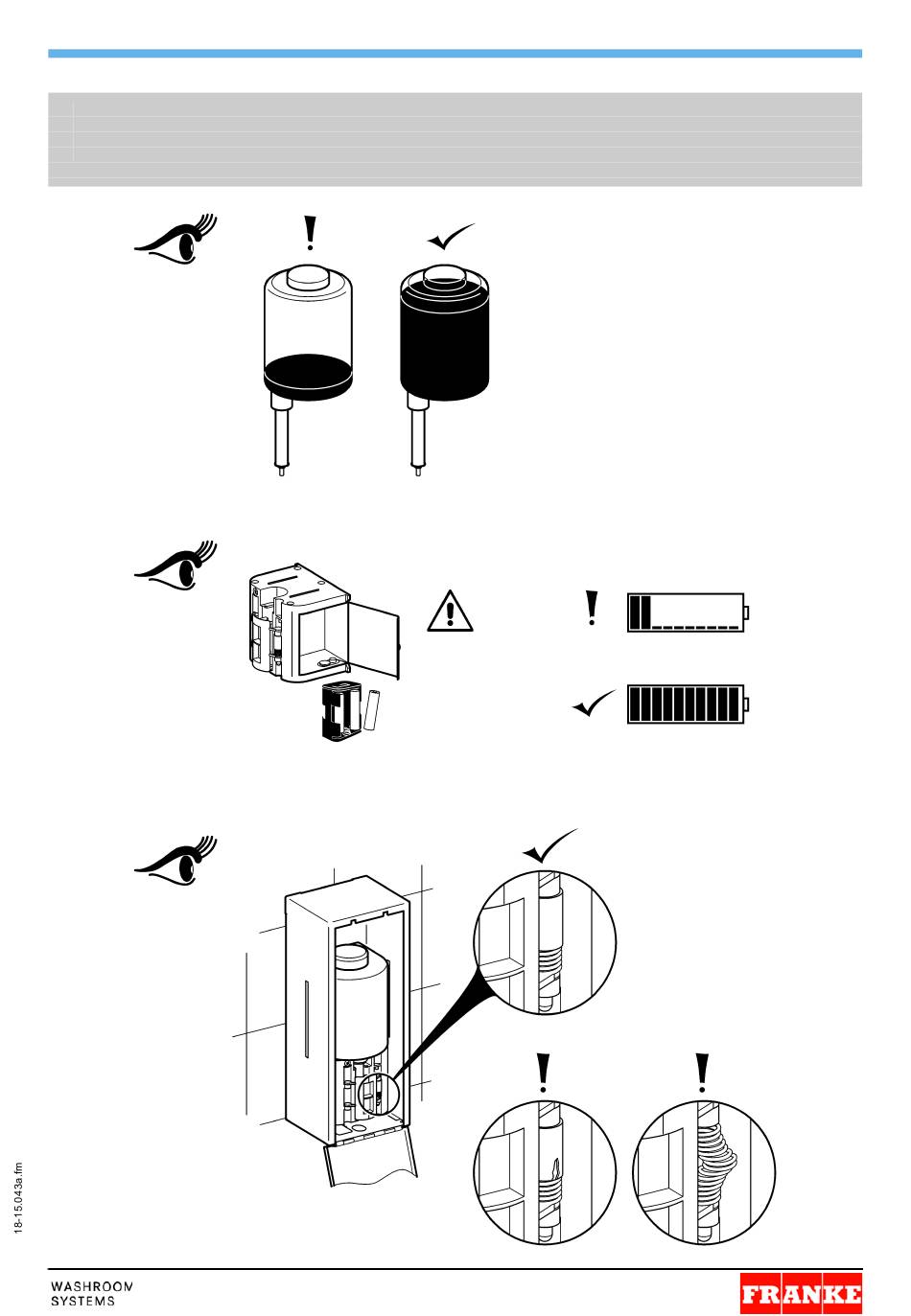 18-15.043a.fm

WASHROOM
SYSTEMS

FRANKE