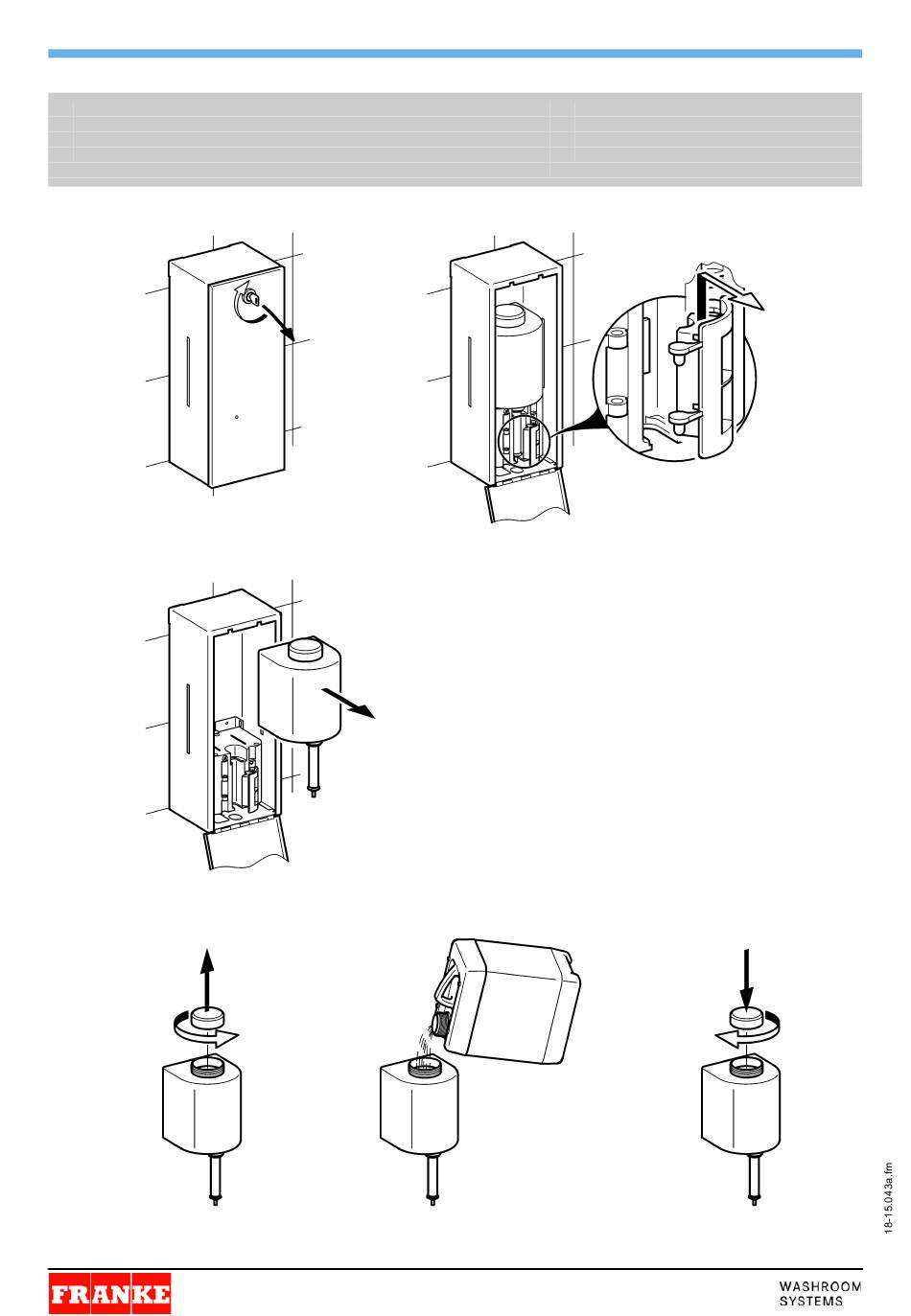 18-15.043a.fm

FRANKE

WASHROOM SYSTEMS