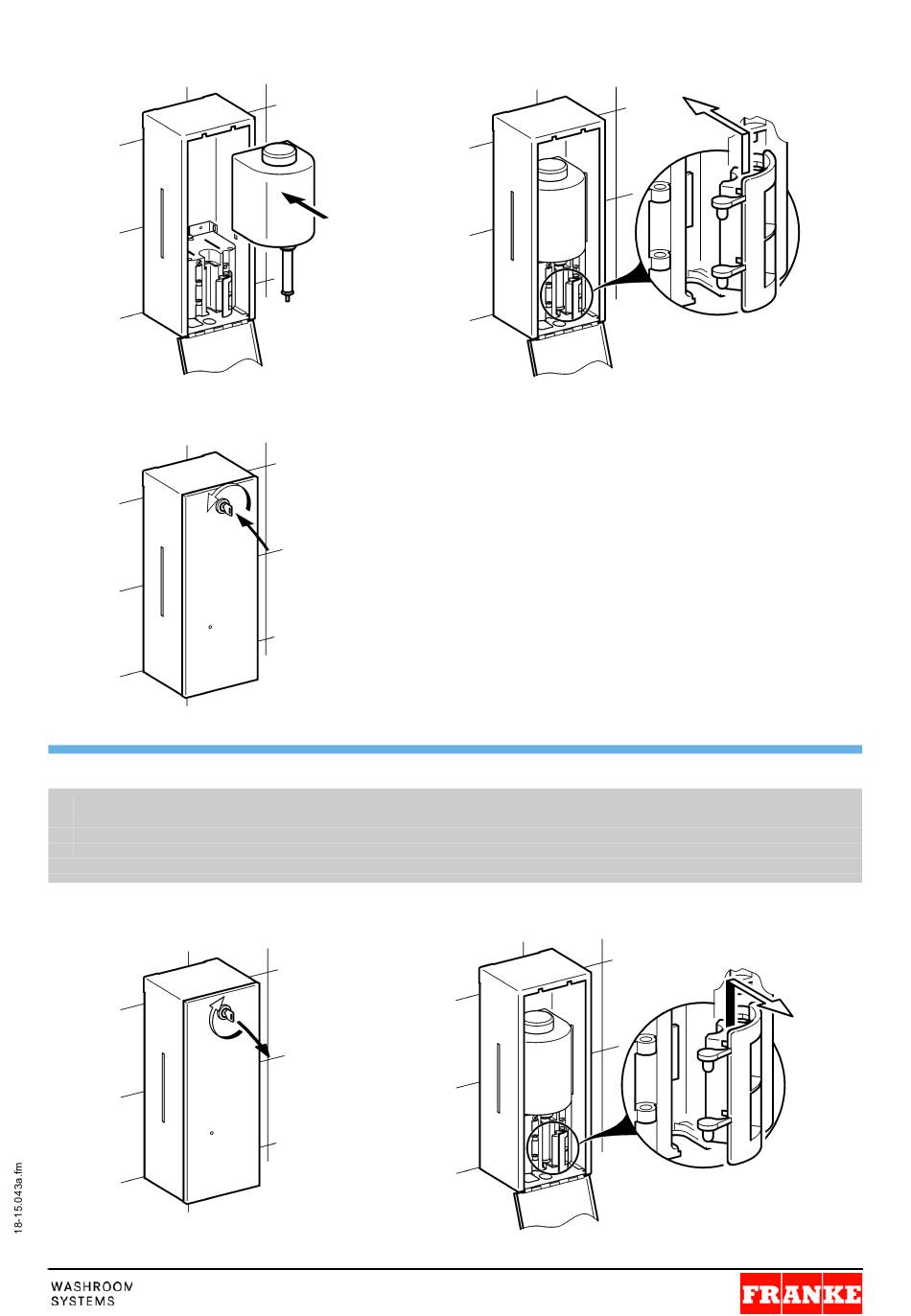 18-15.043a.fm

WASHROOM
SYSTEMS

FRANKE