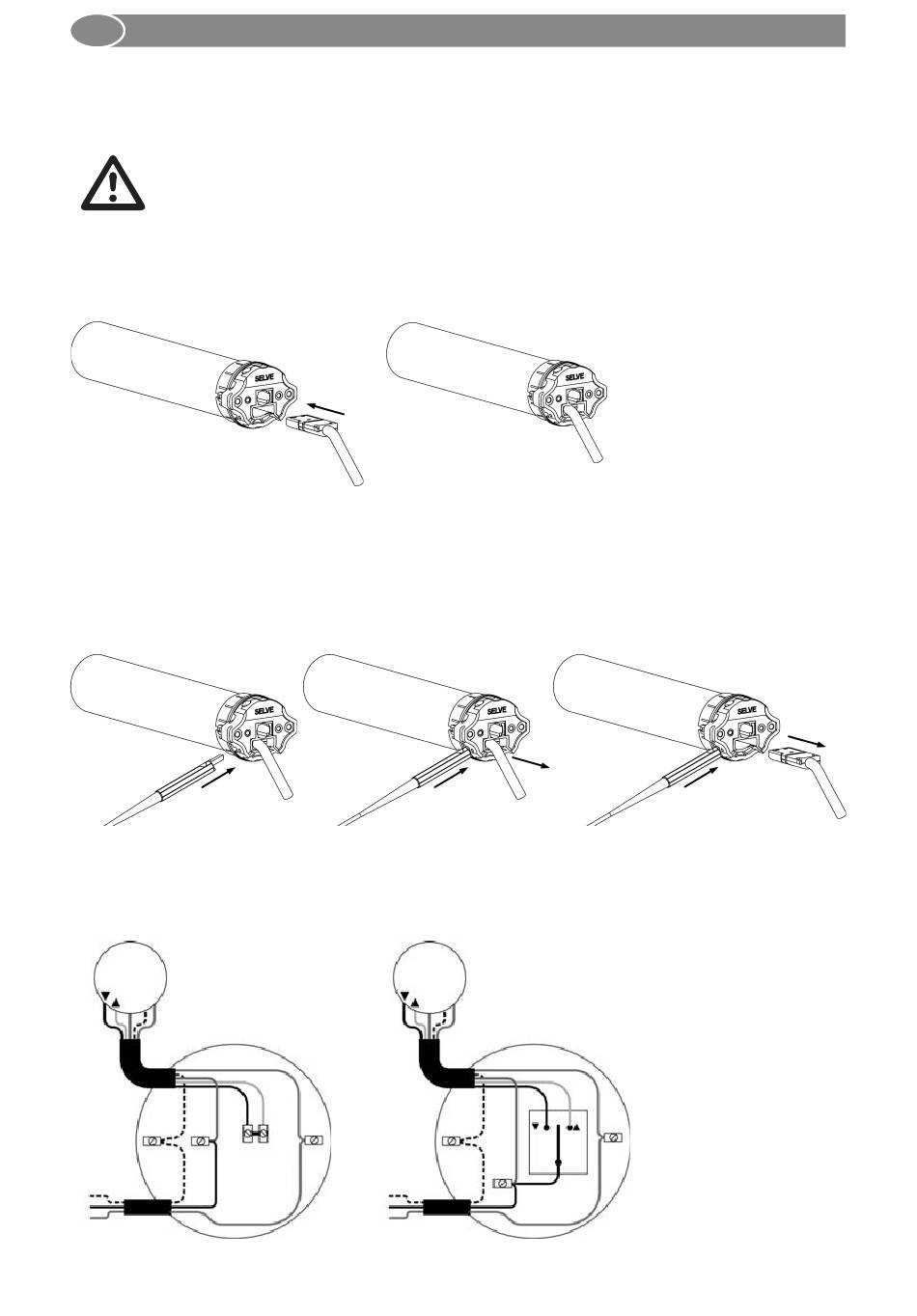 SELVE

SELVE

SELVE

SELVE

SELVE