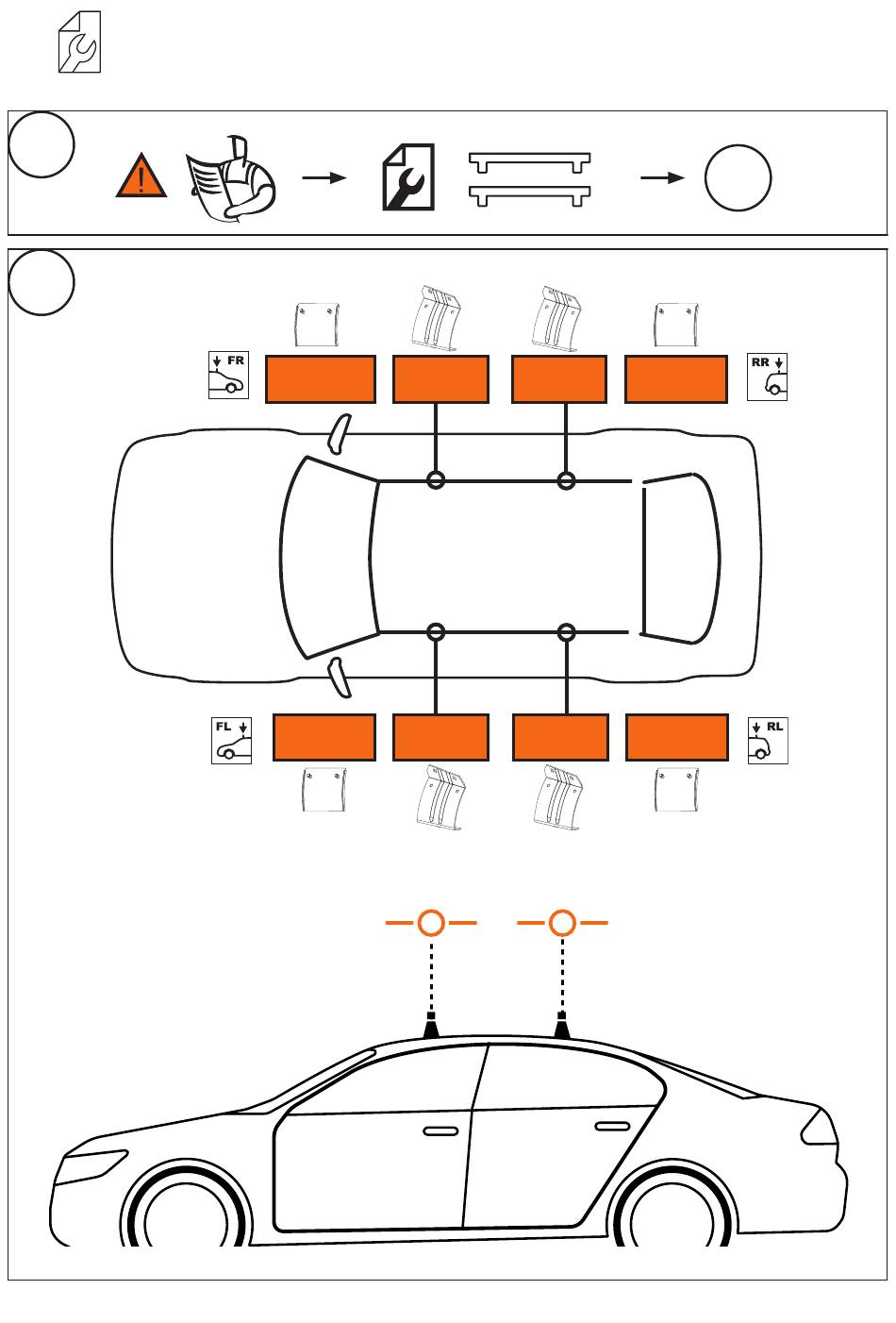 FR

RR

FL

RL