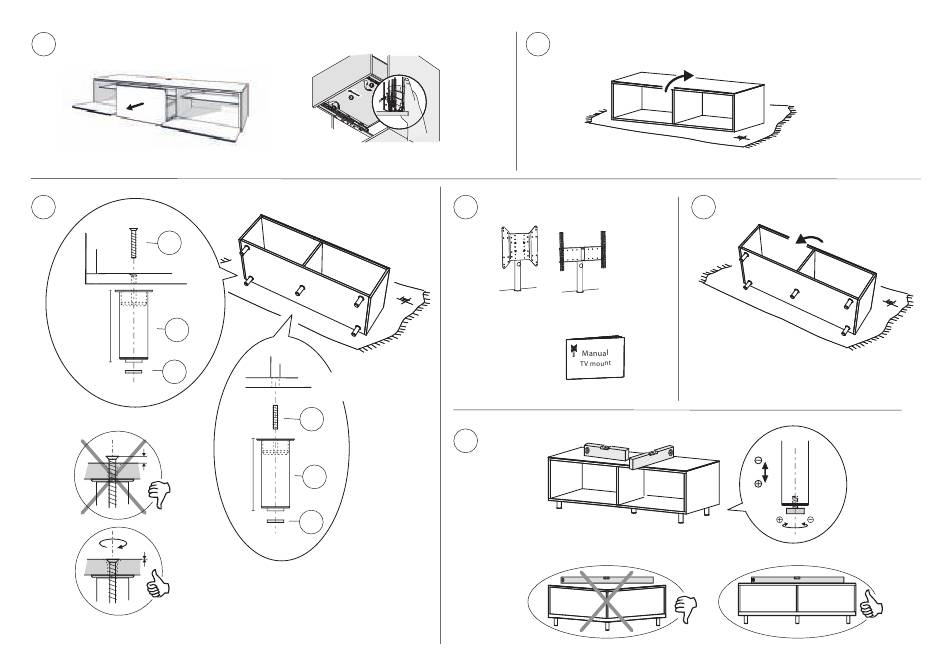 Manual
TV mount