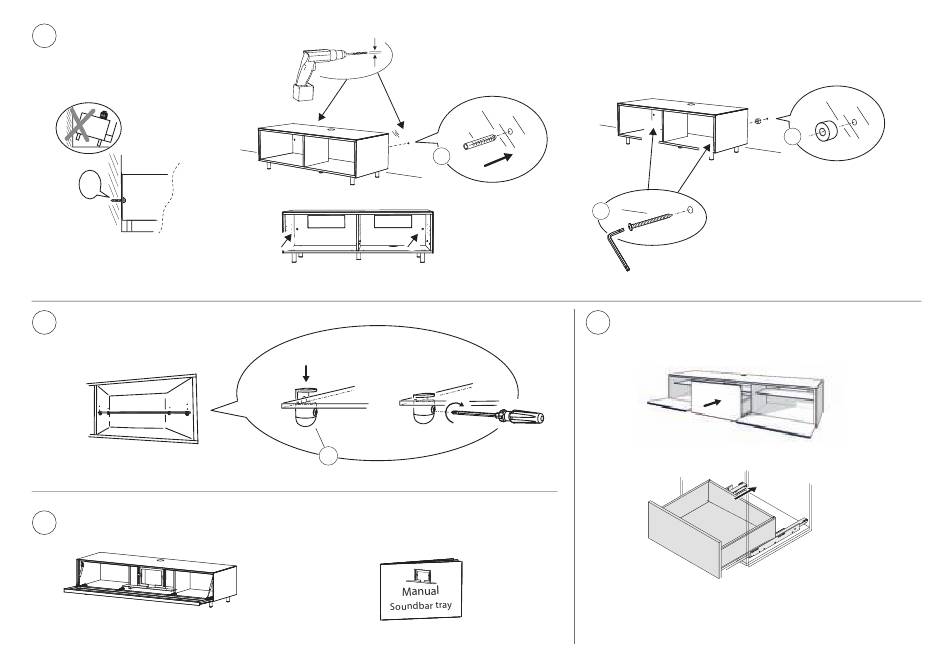 Manual
Soundbar tray