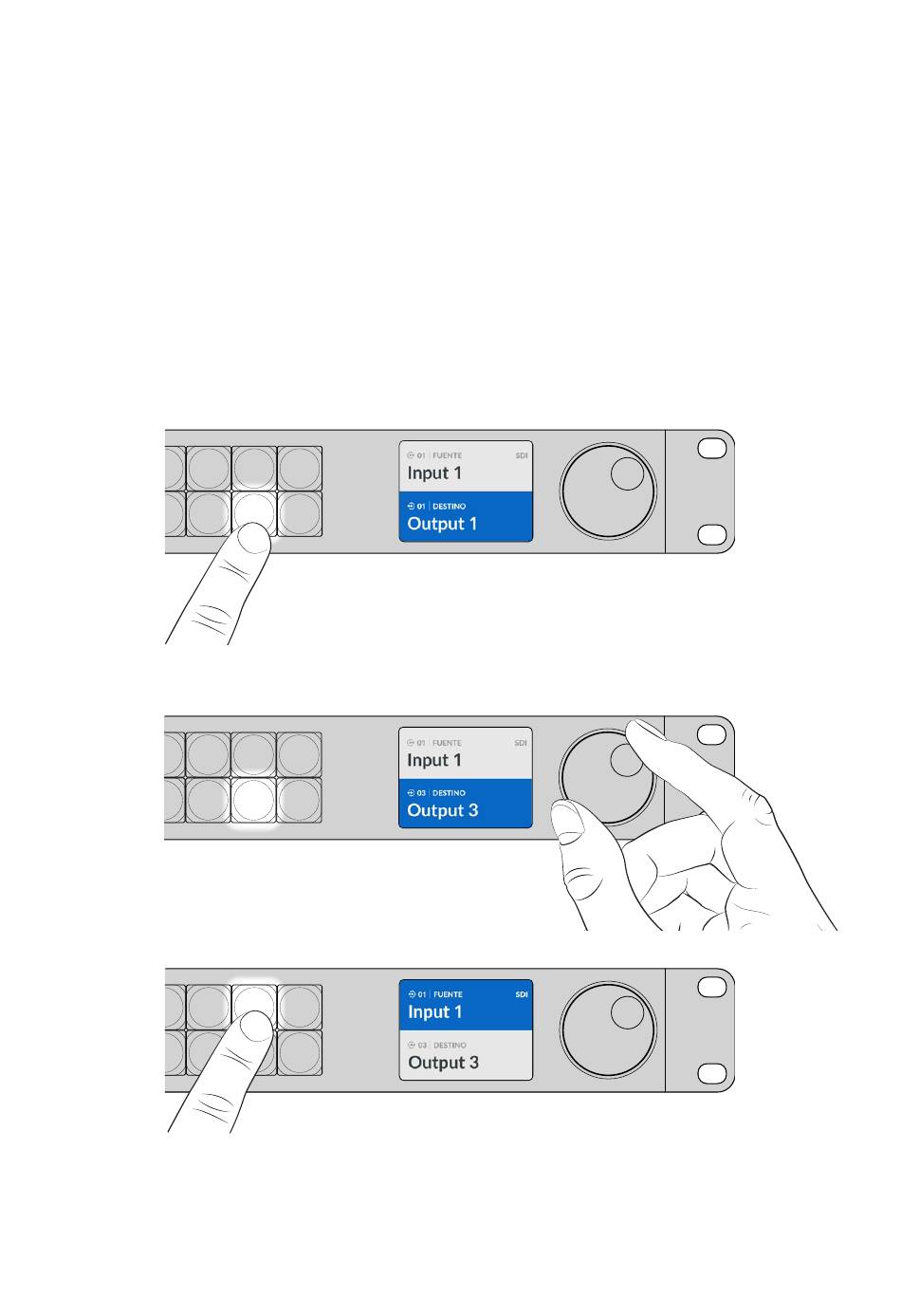 01 | FUENTE SDI
Input 1
01 | DESTINO
Output 1

01 | FUENTE SDI
Input 1
03 | DESTINO
Output 3

01 | FUENTE SDI
Input 1
03 | DESTINO
Output 3