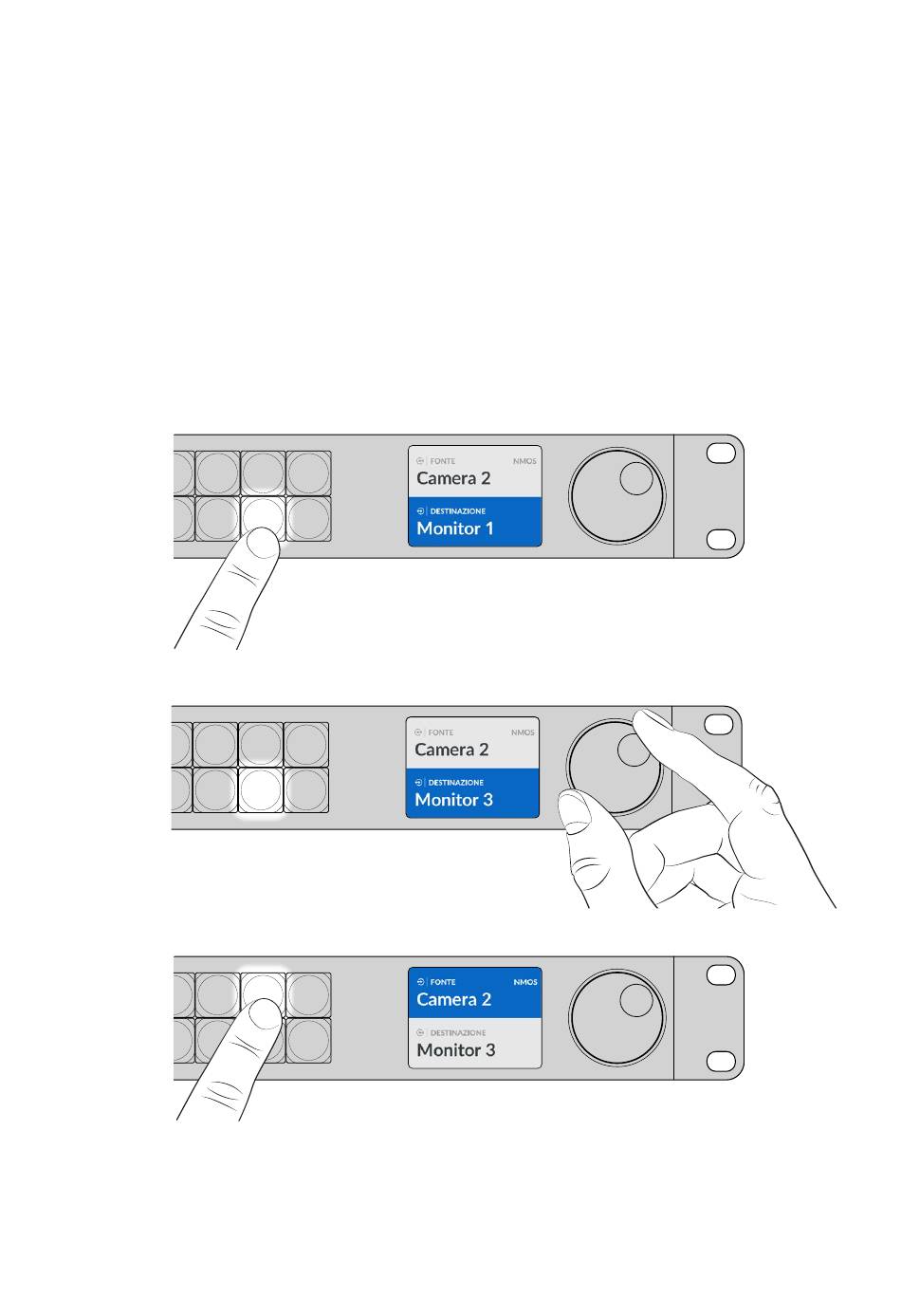 FONTE NMOS
Camera 2
DESTINAZIONE
Monitor 1

FONTE NMOS
Camera 2
DESTINAZIONE
Monitor 3

FONTE NMOS
Camera 2
DESTINAZIONE
Monitor 3