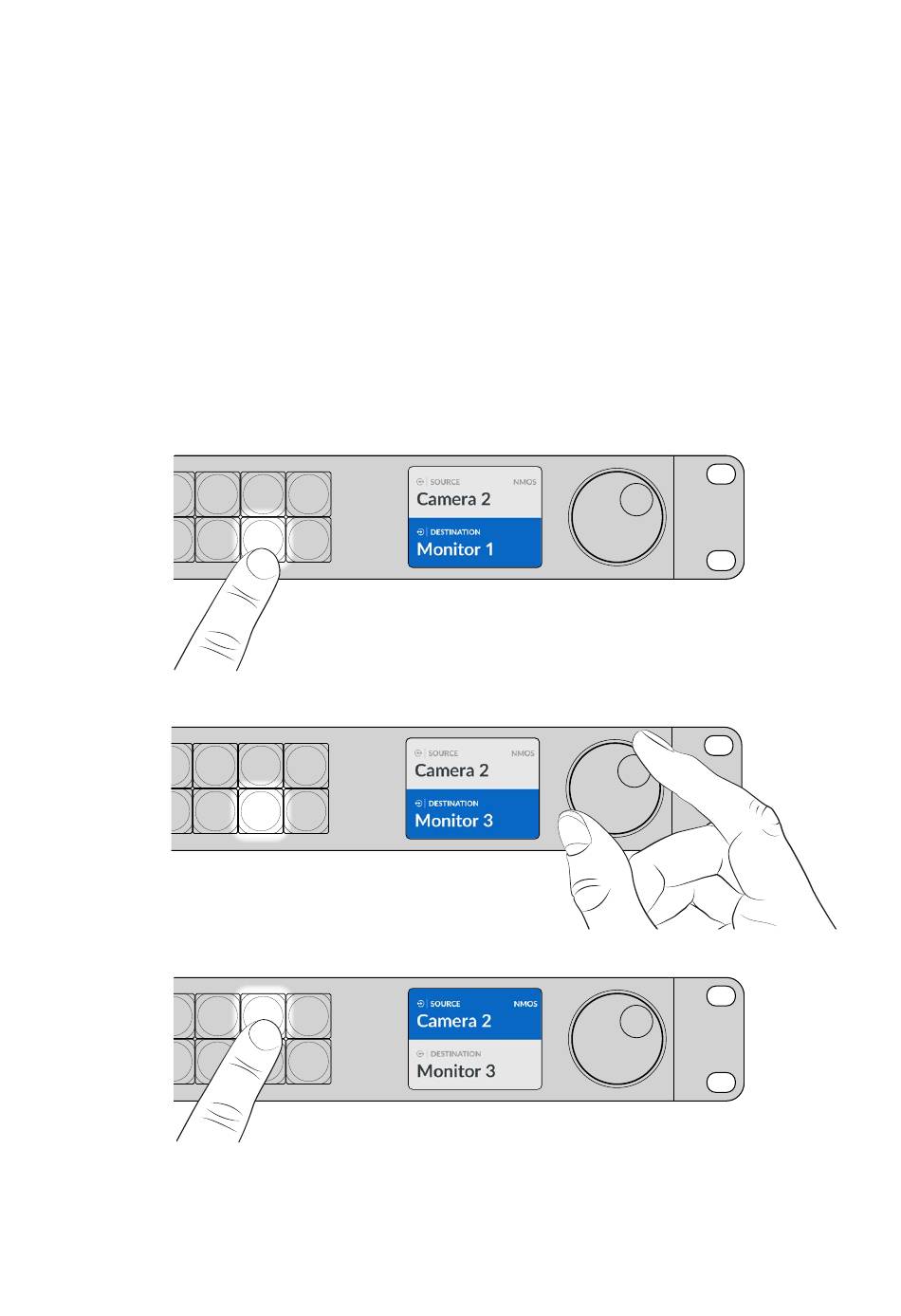 SOURCE NMOS
Camera 2
DESTINATION
Monitor 1

SOURCE NMOS
Camera 2
DESTINATION
Monitor 3

SOURCE NMOS
Camera 2
DESTINATION
Monitor 3