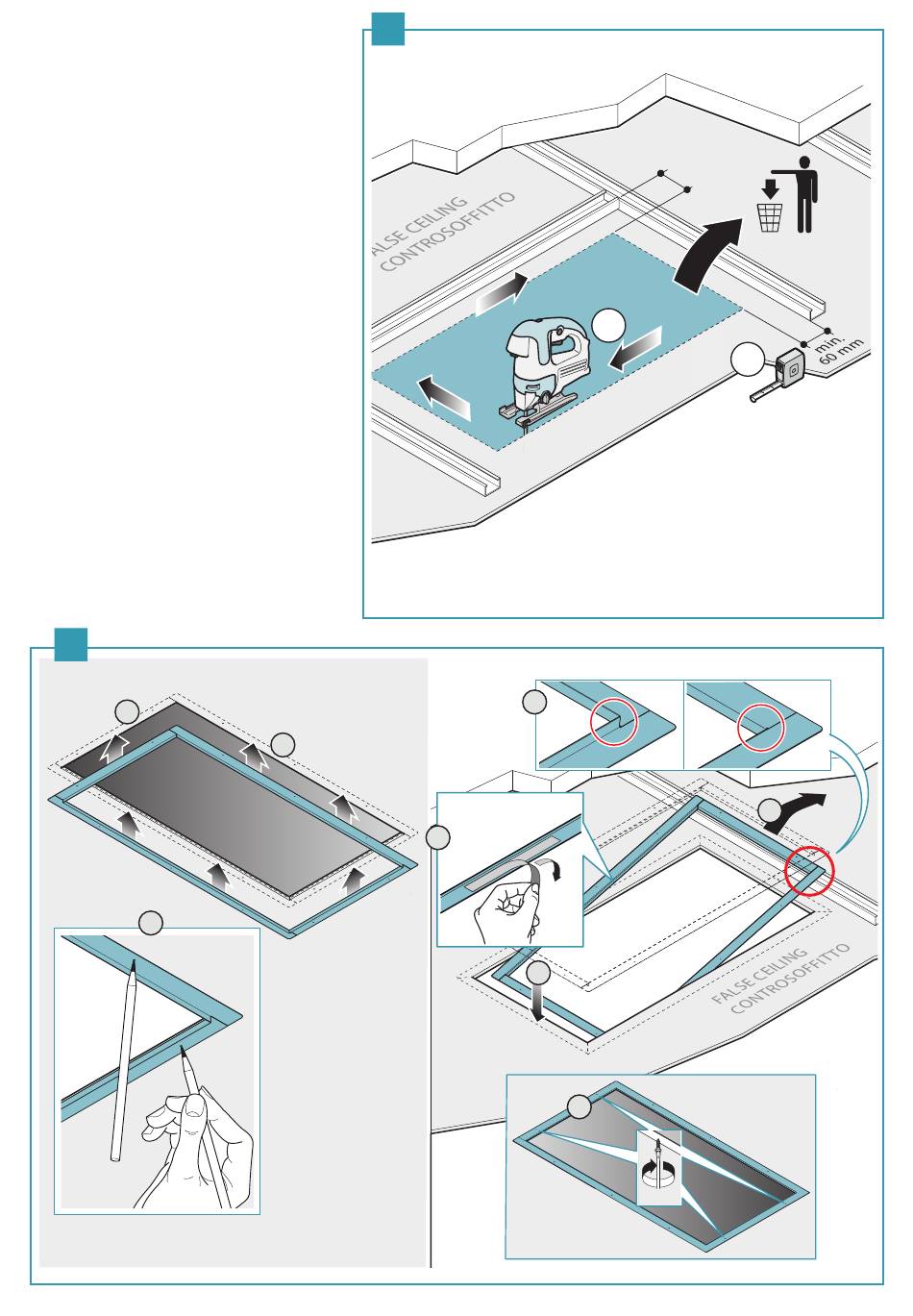 FALSE CEILING
CONTROSOFFITTO

min. 60 mm

FALSE CEILING
CONTROSOFFITTO