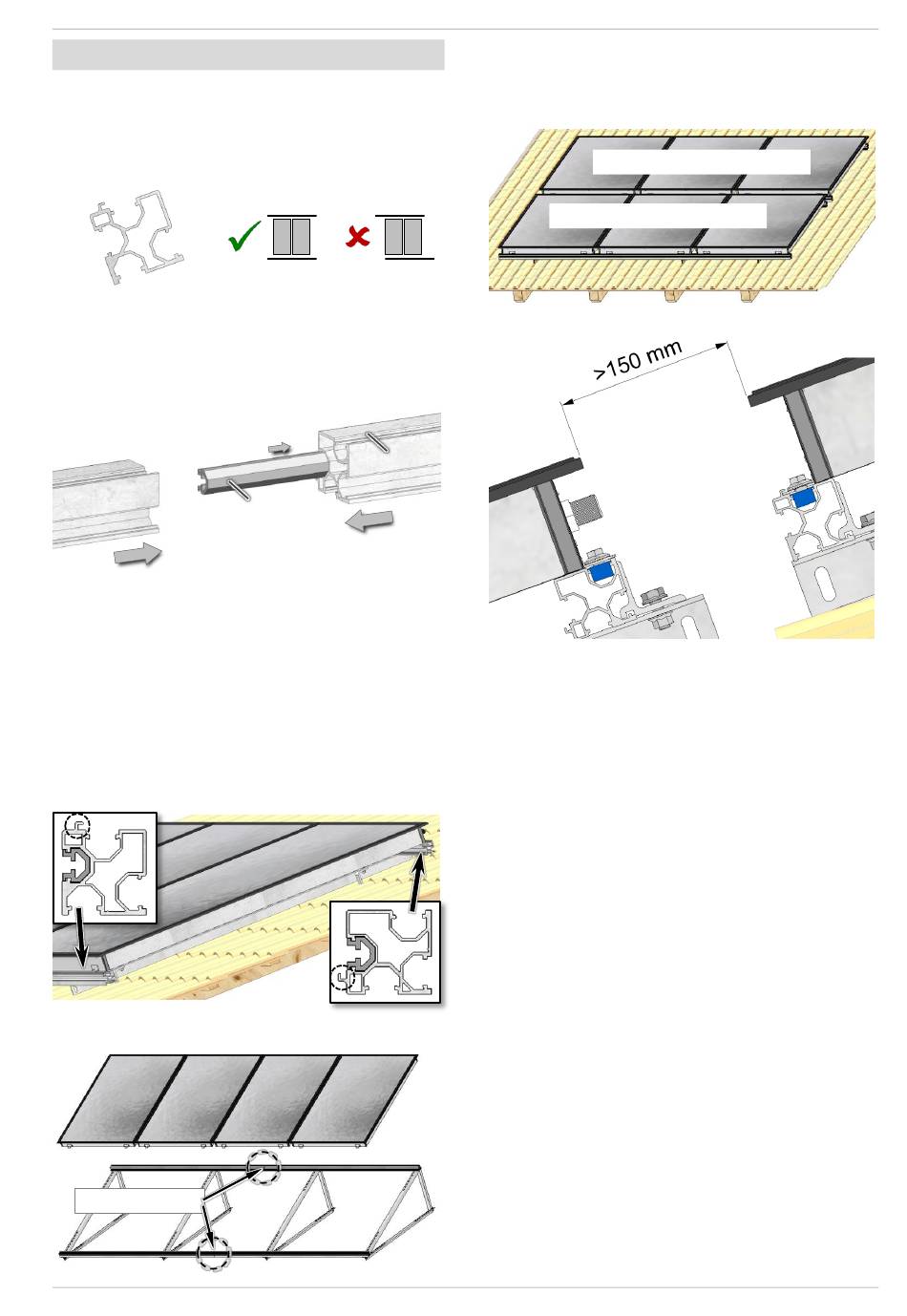 >150 mm