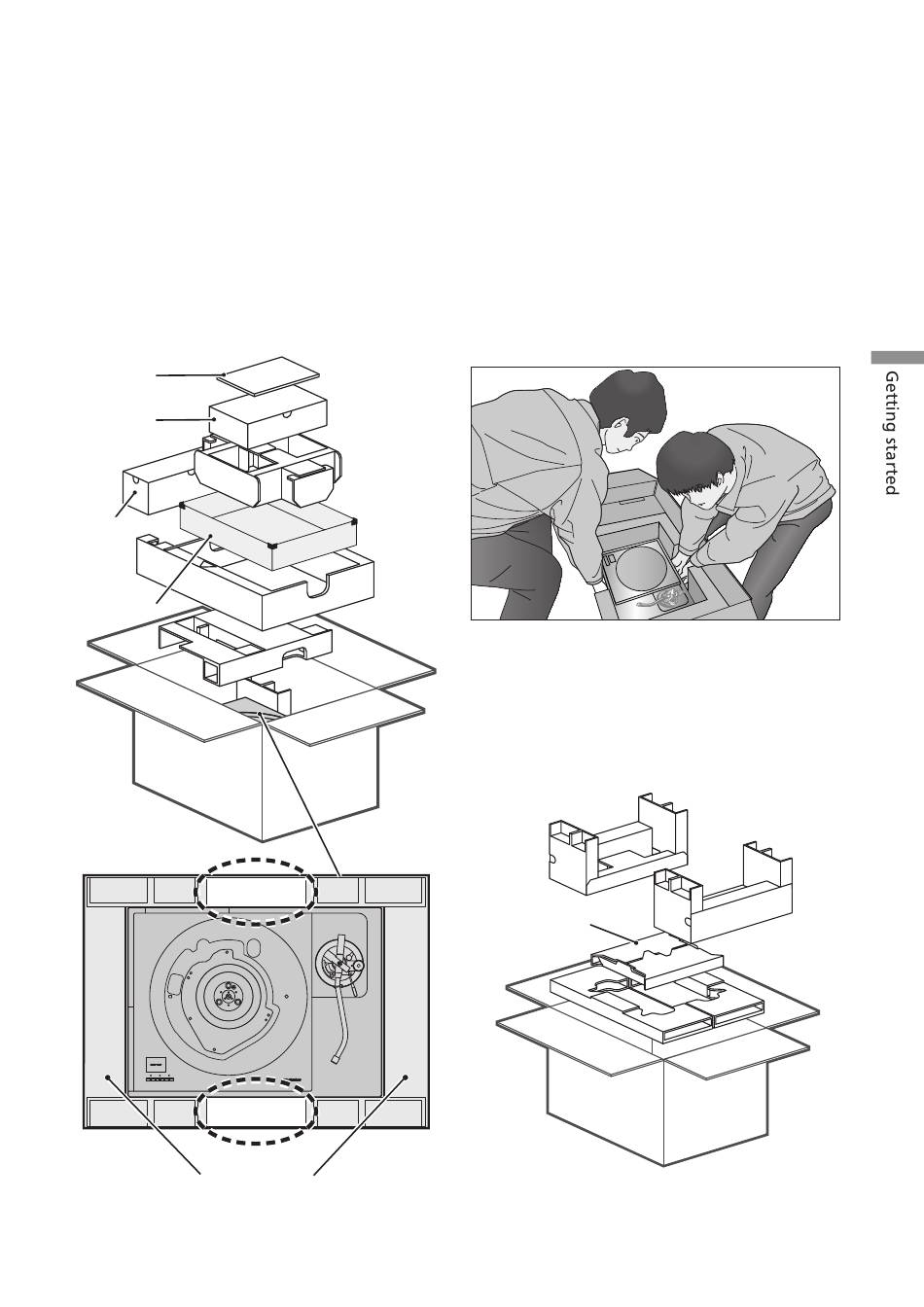 Getting started