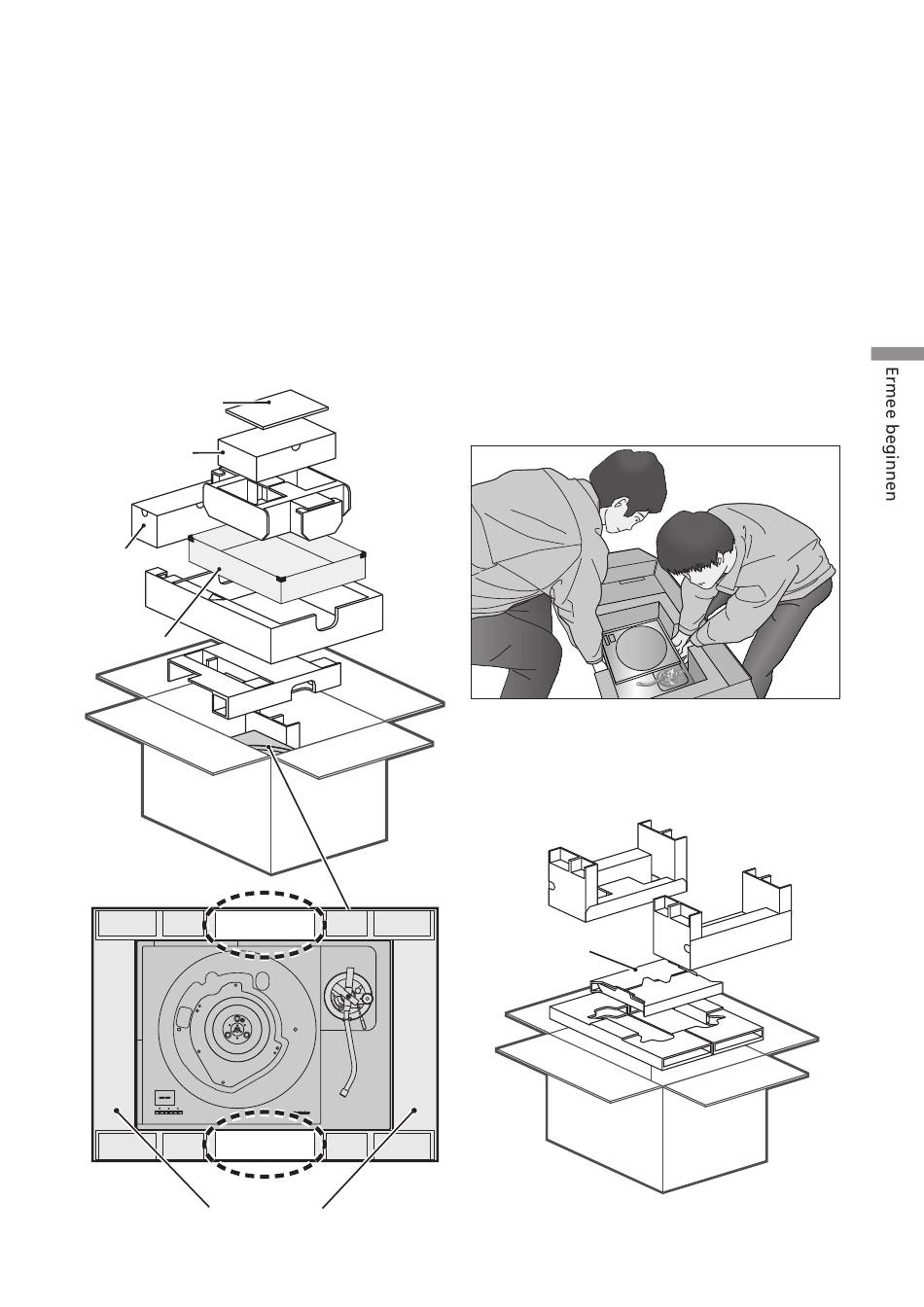 Ermee beginnen