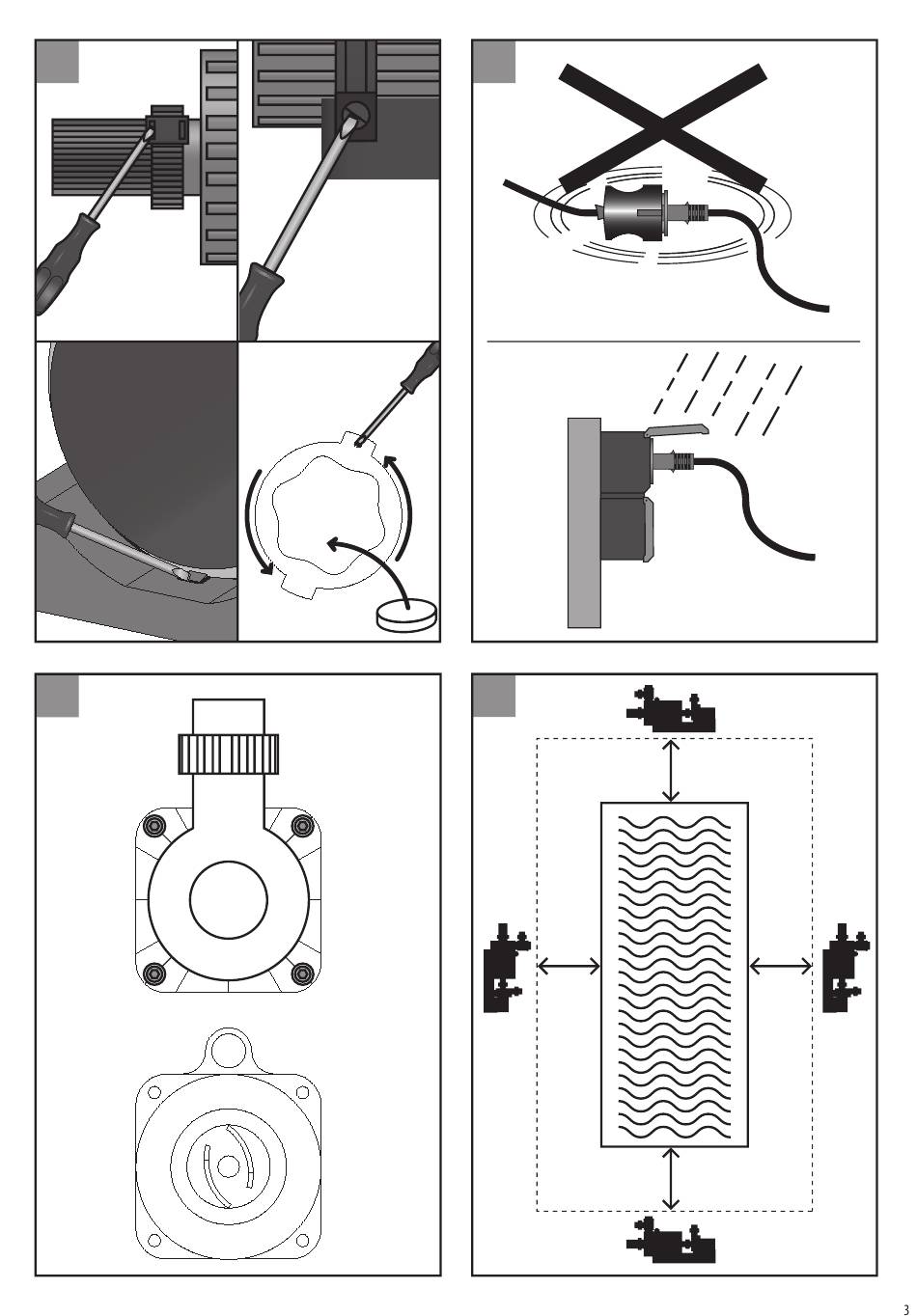 3