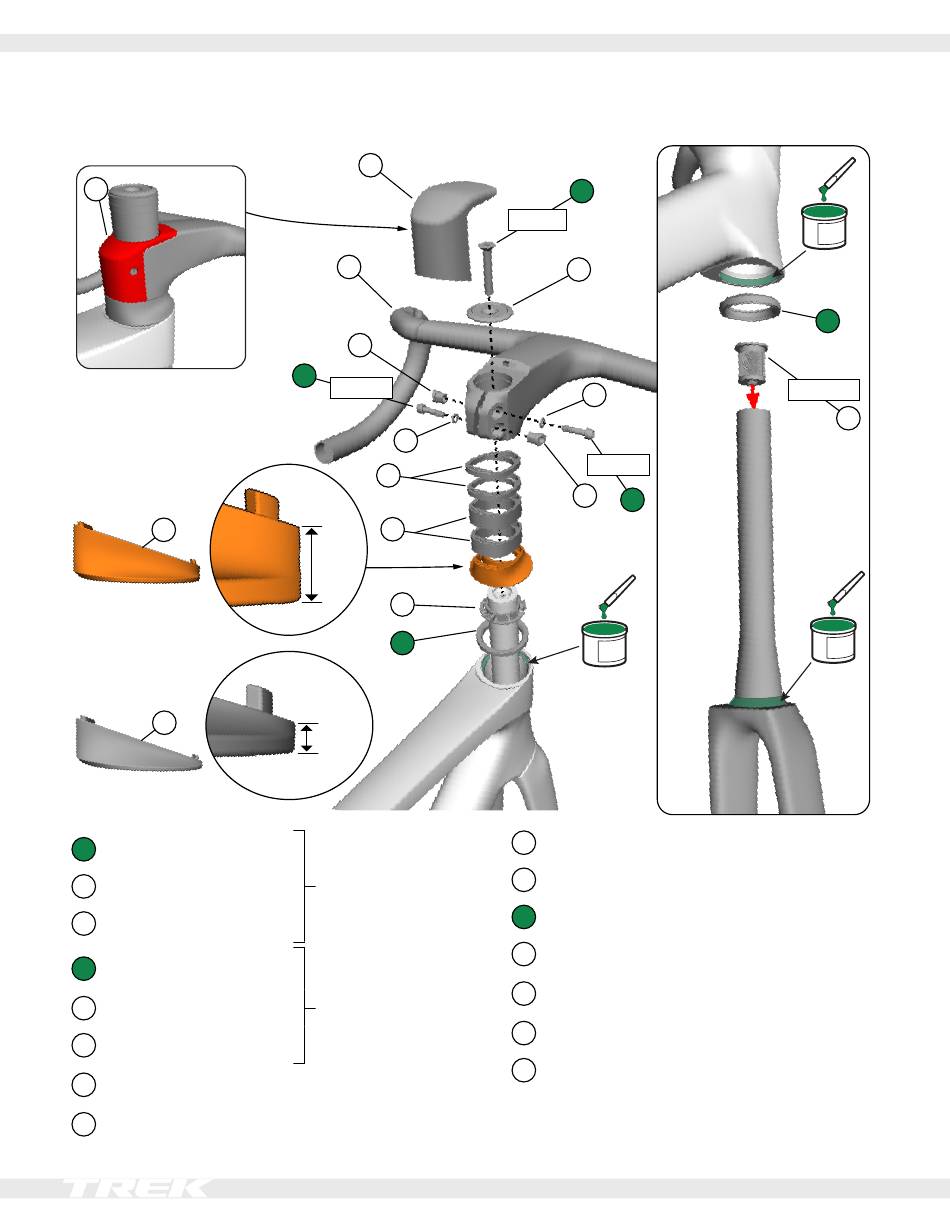 TREK