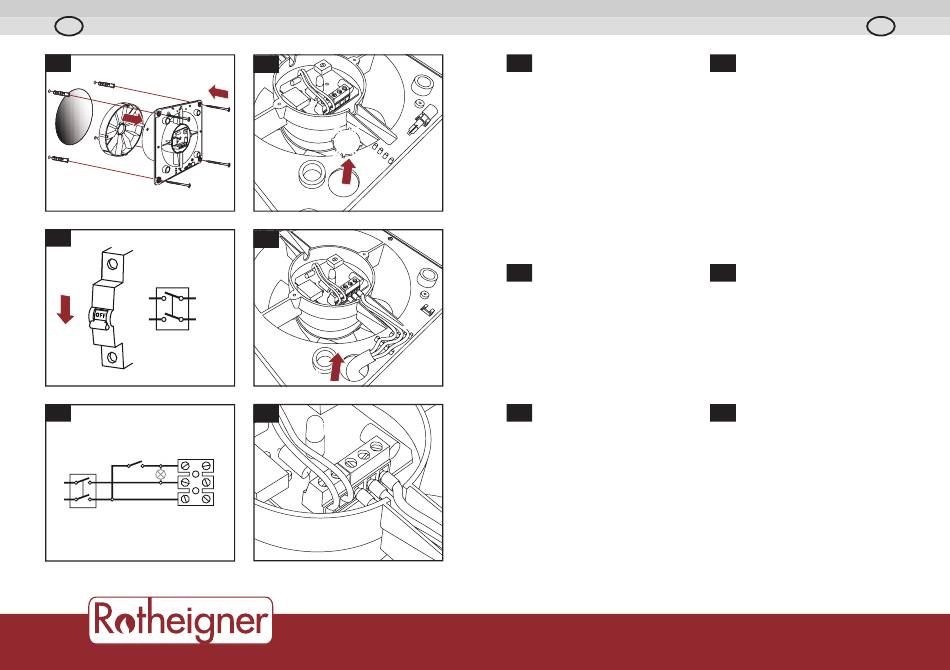 OFF

Rotheigner