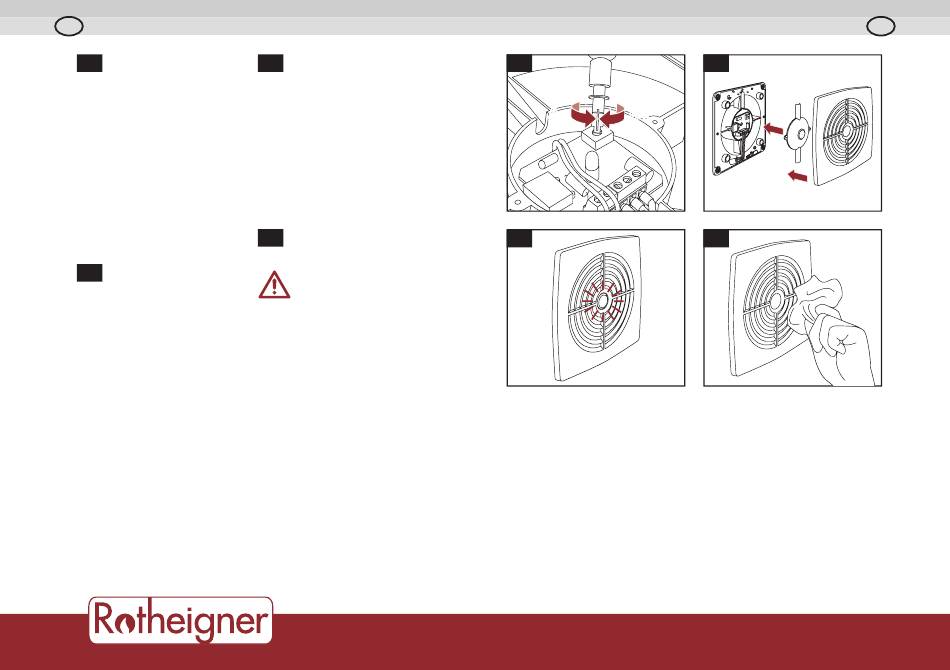 Rotheigner