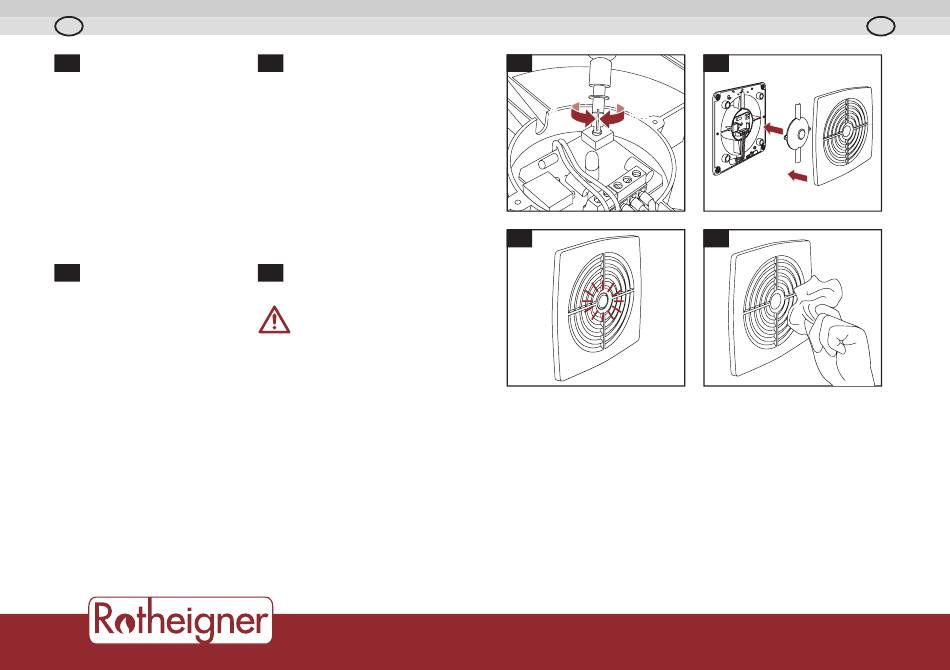 Rotheigner