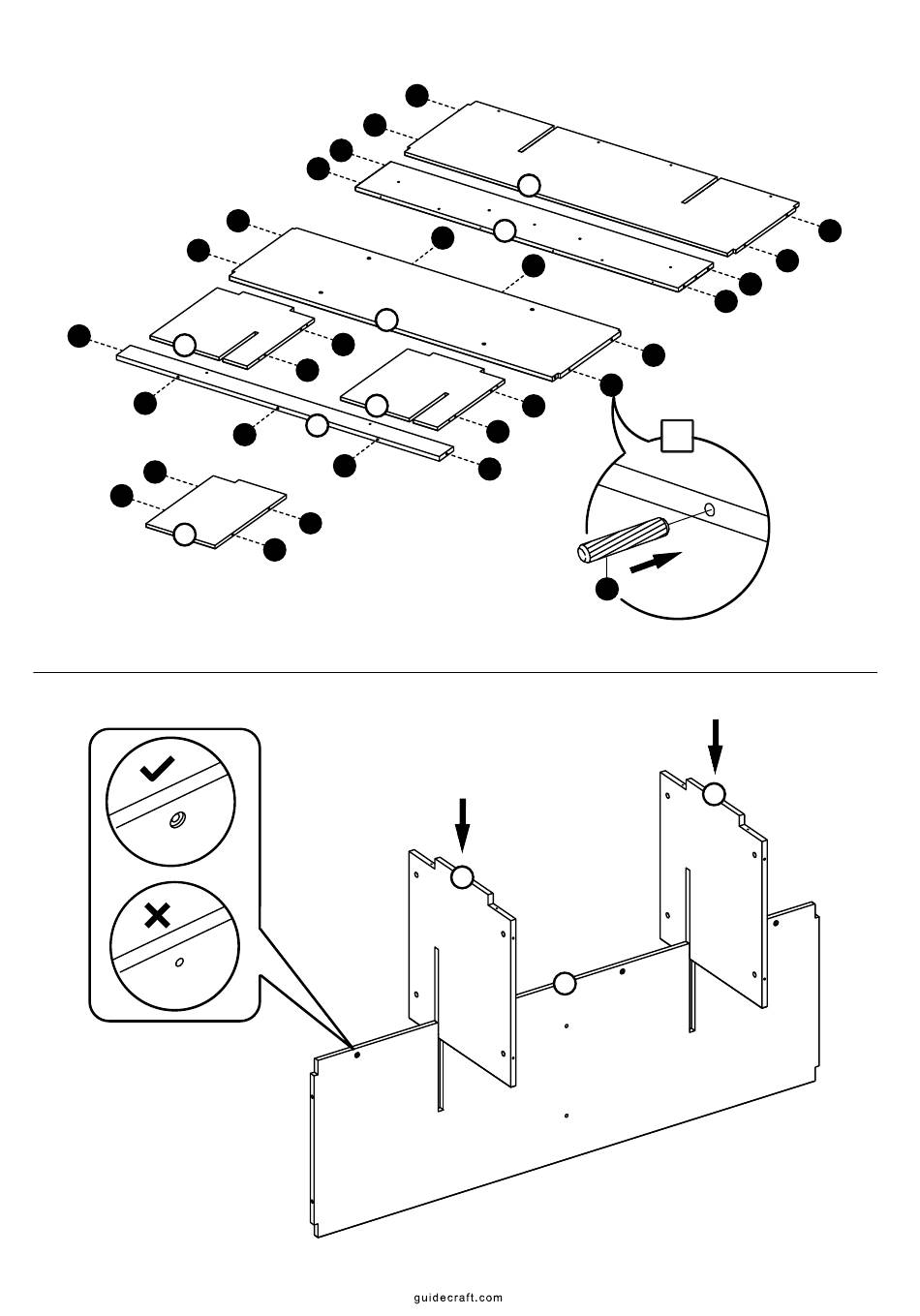 guidecraft.com