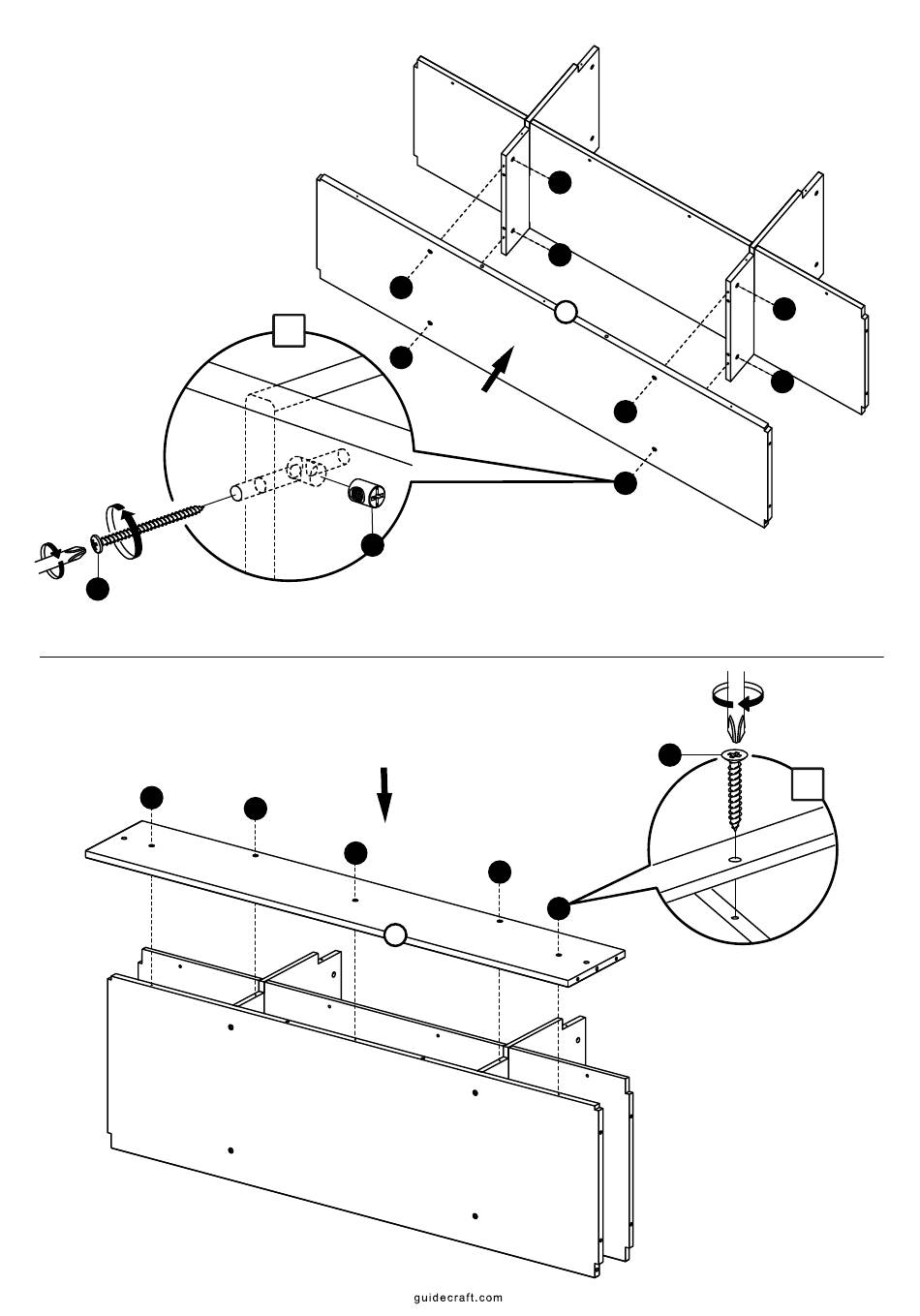 guidecraft.com