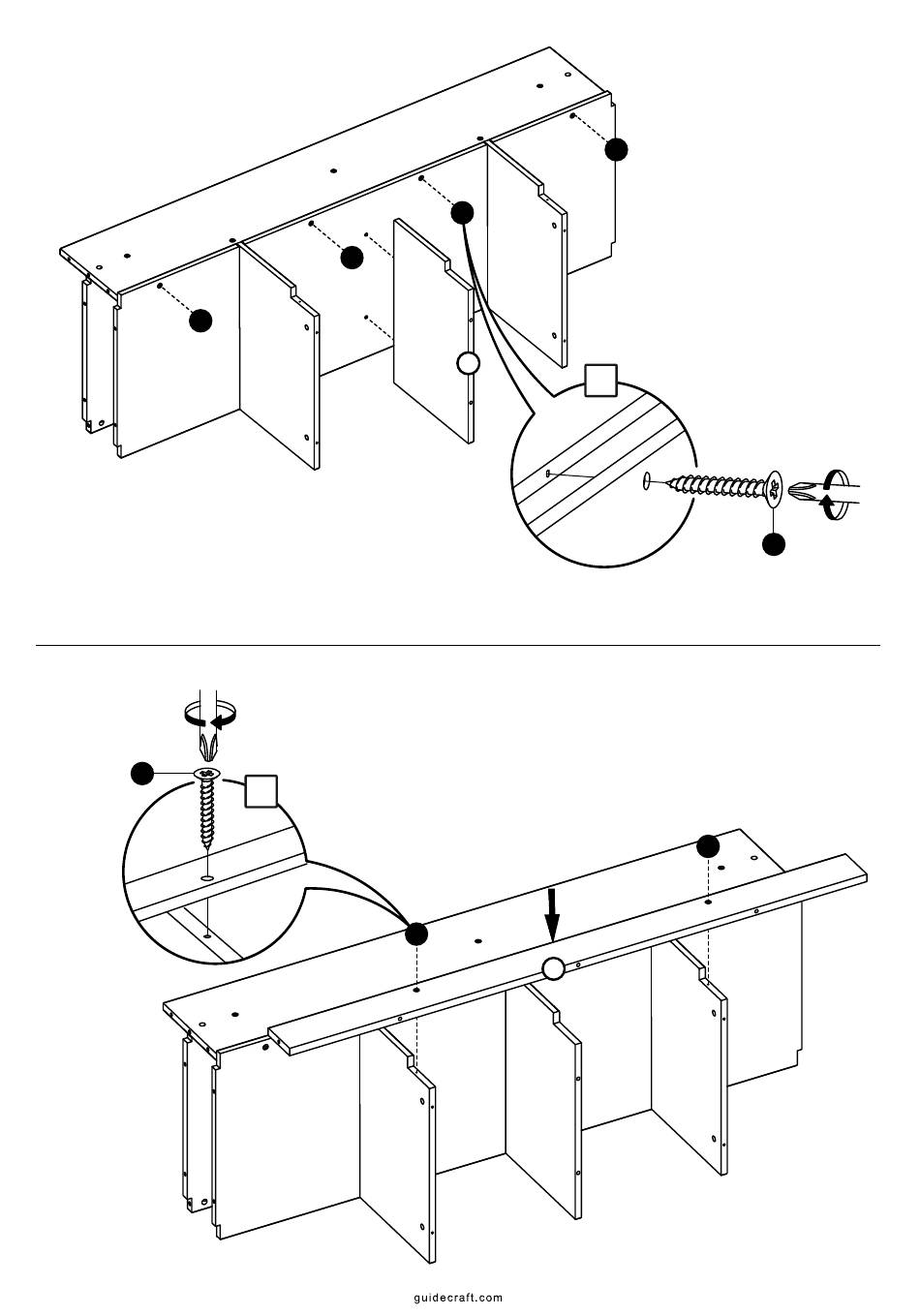 guidecraft.com