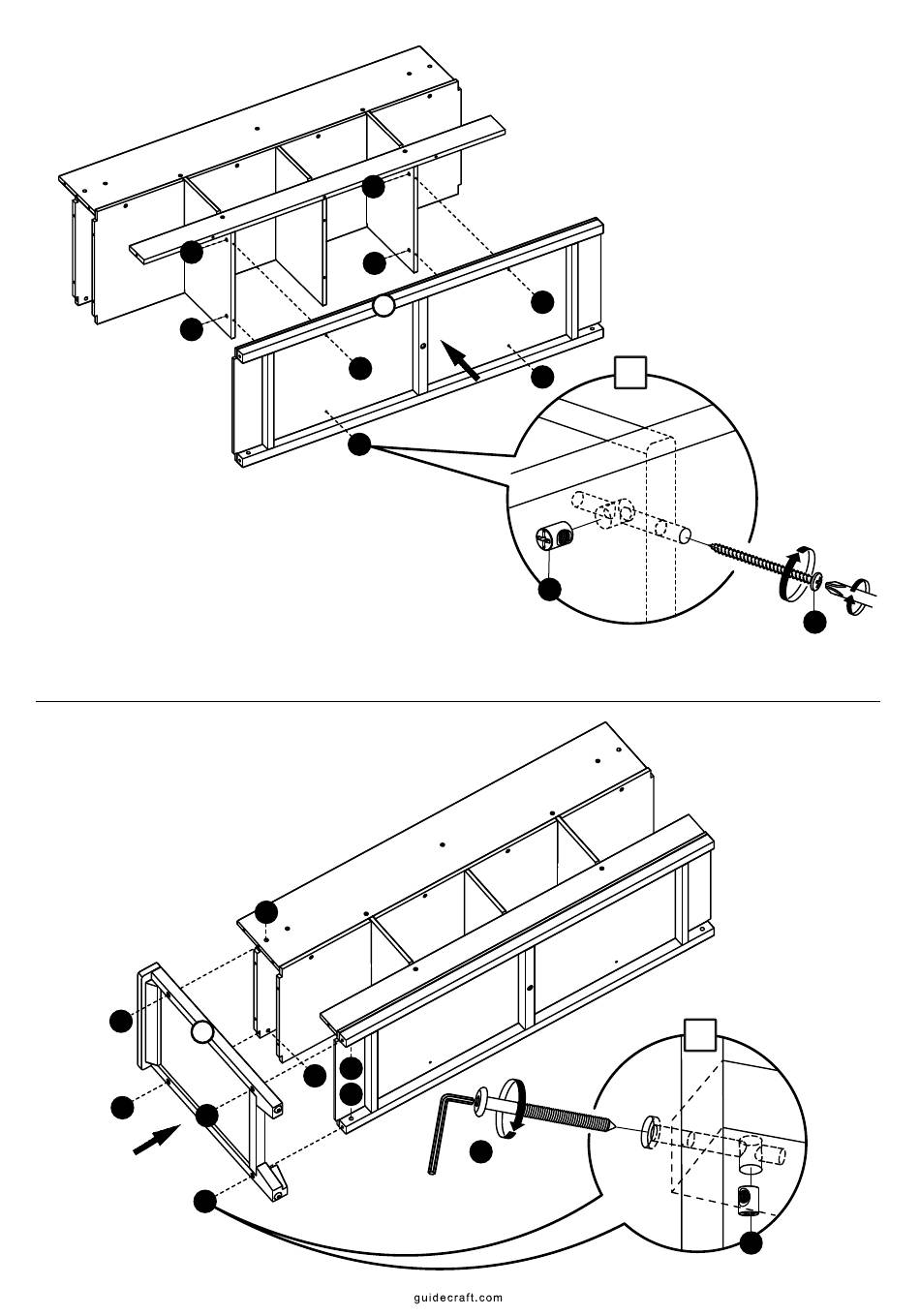 guidecraft.com