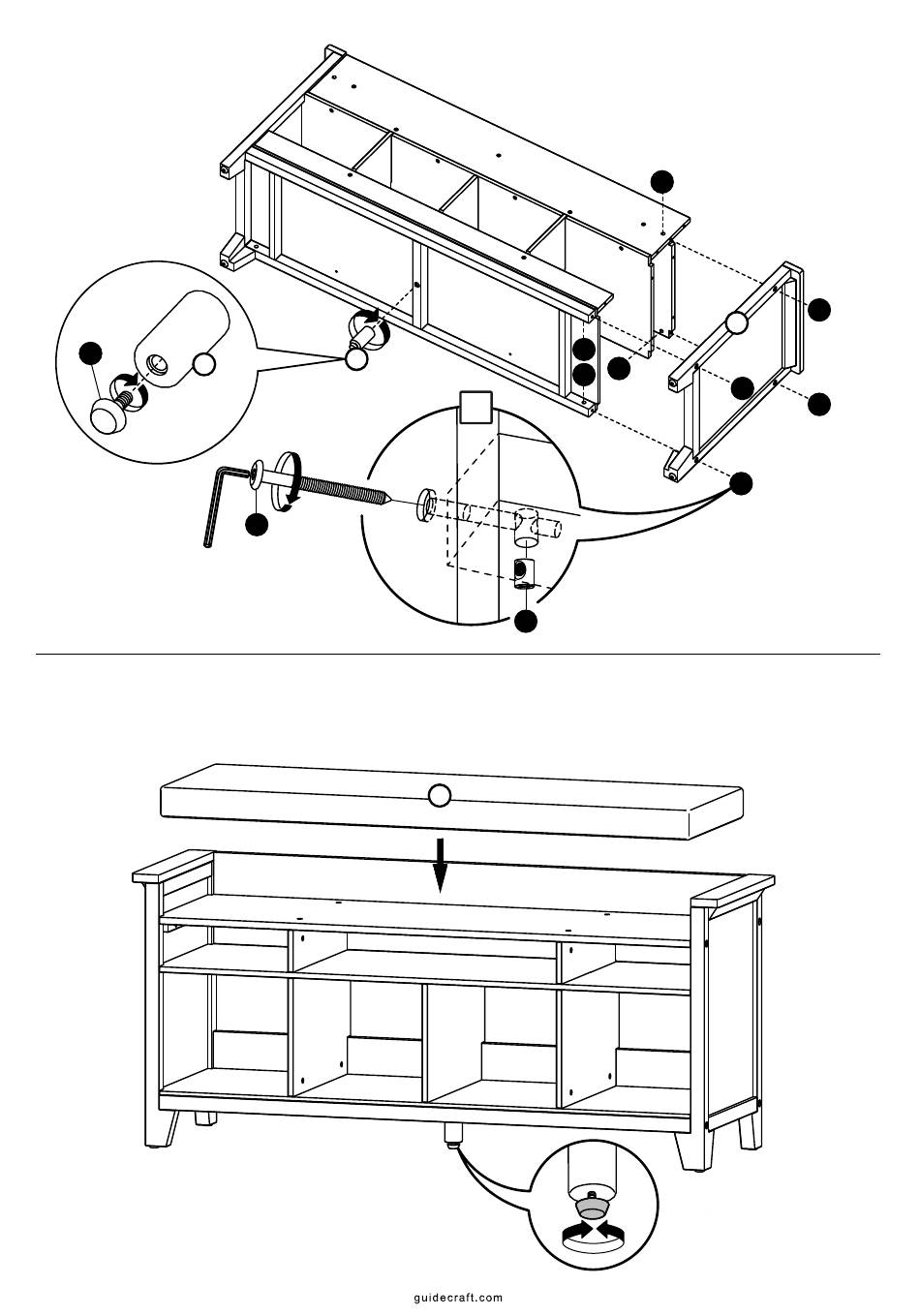 guidecraft.com